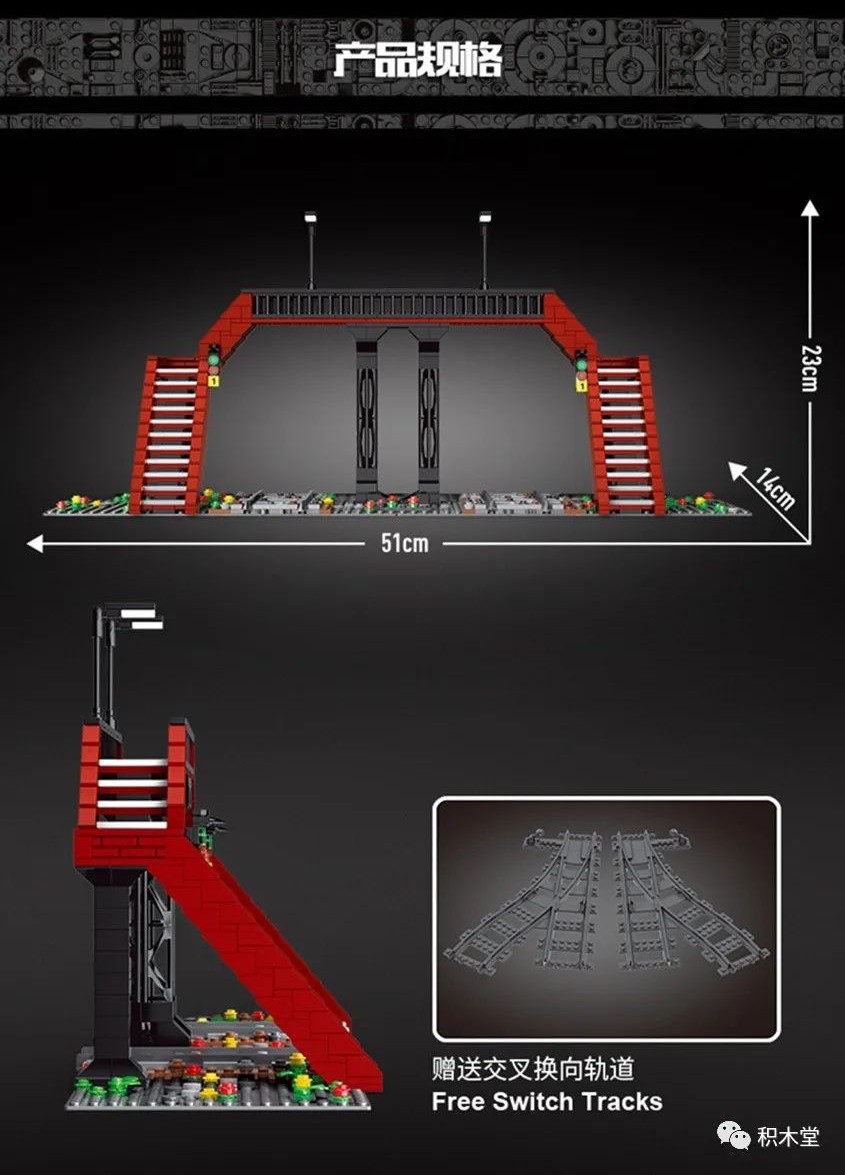 产品规格

23cm

14cm

51cm

赠送交叉换向轨道
Free Switch Tracks

积木堂