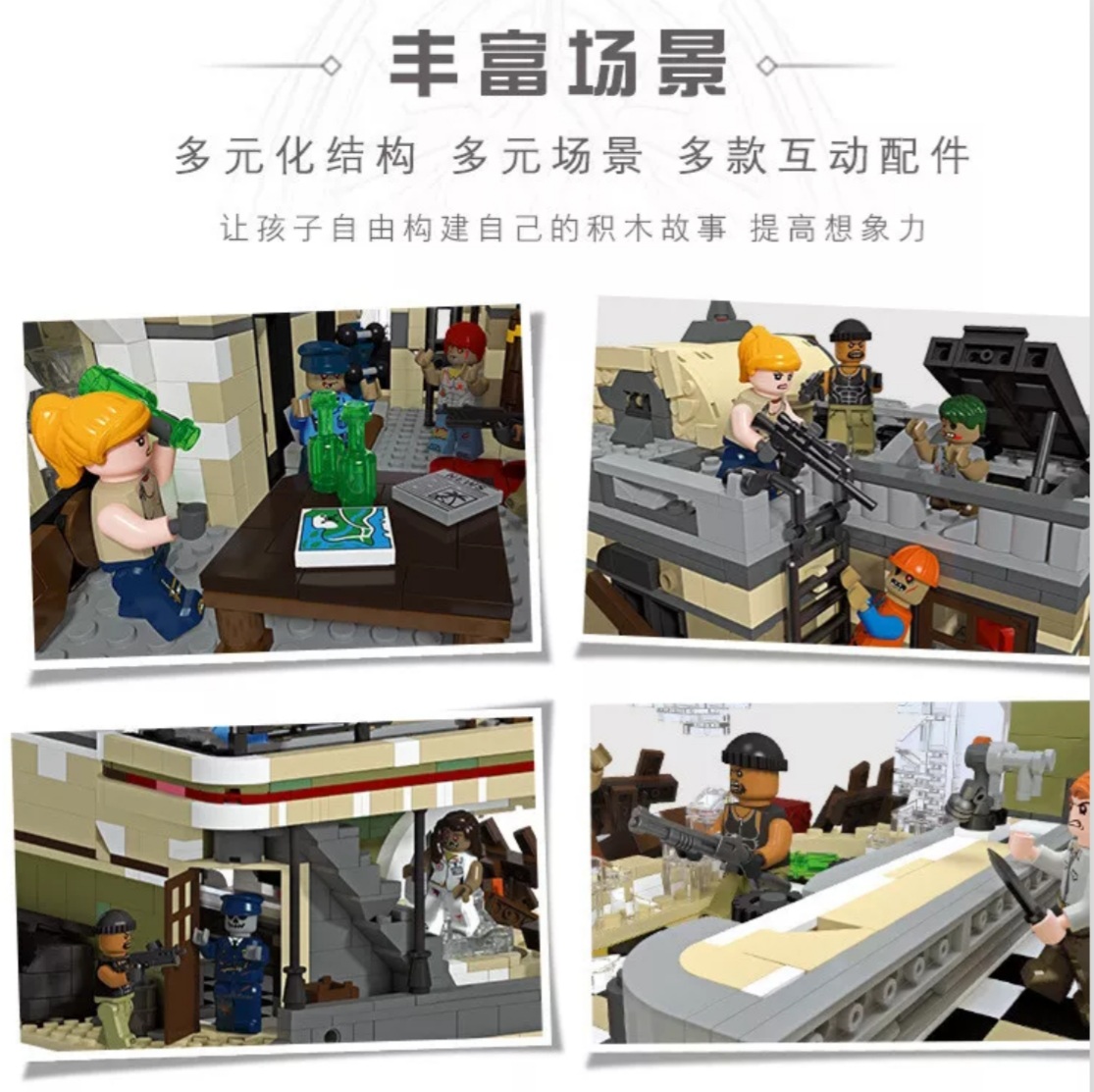 丰富场景

多元化结构 多元场景 多款互动配件

让孩子自由构建自己的积木故事 提高想象力

NEWS