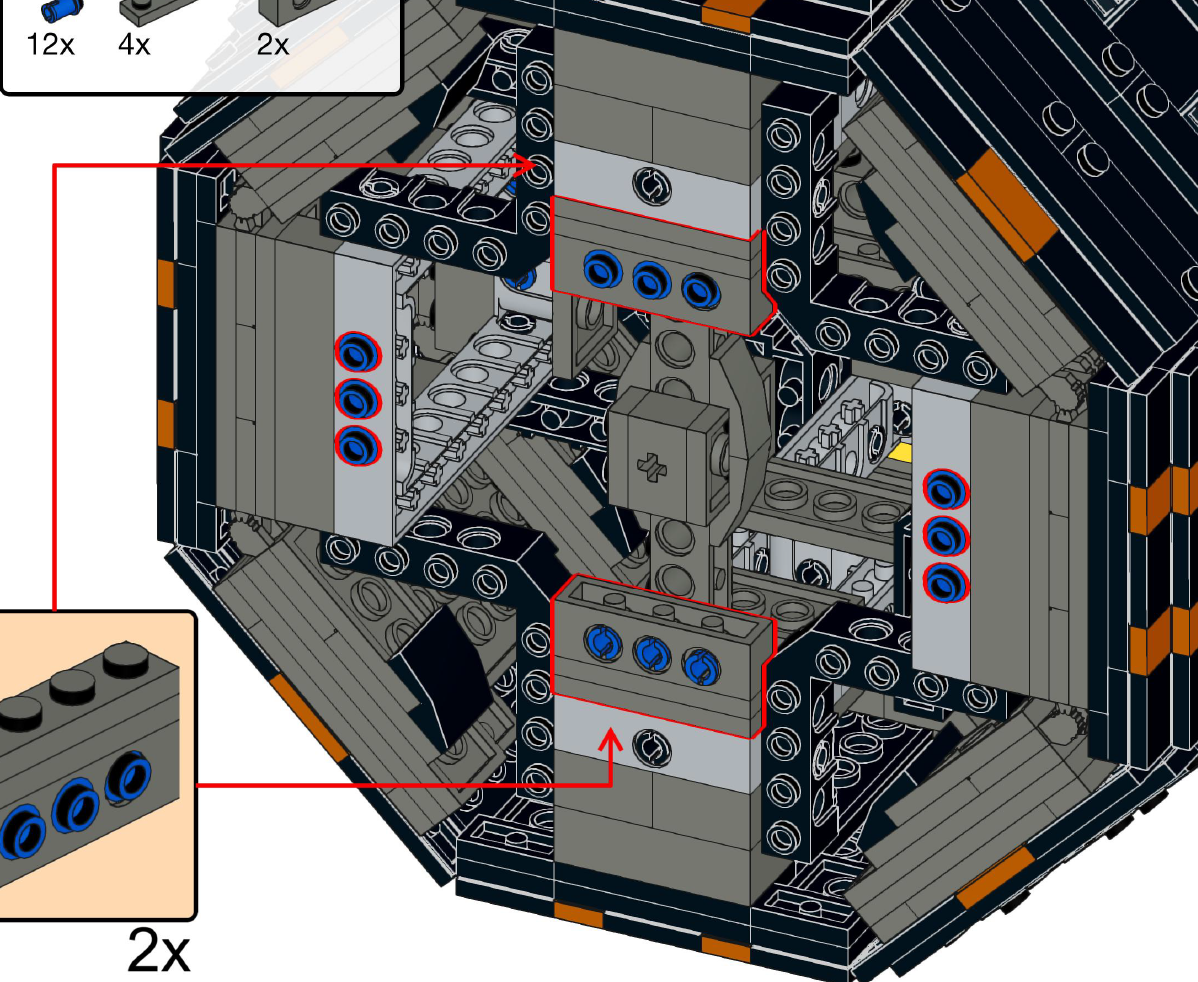 12x 4x 2x

2x