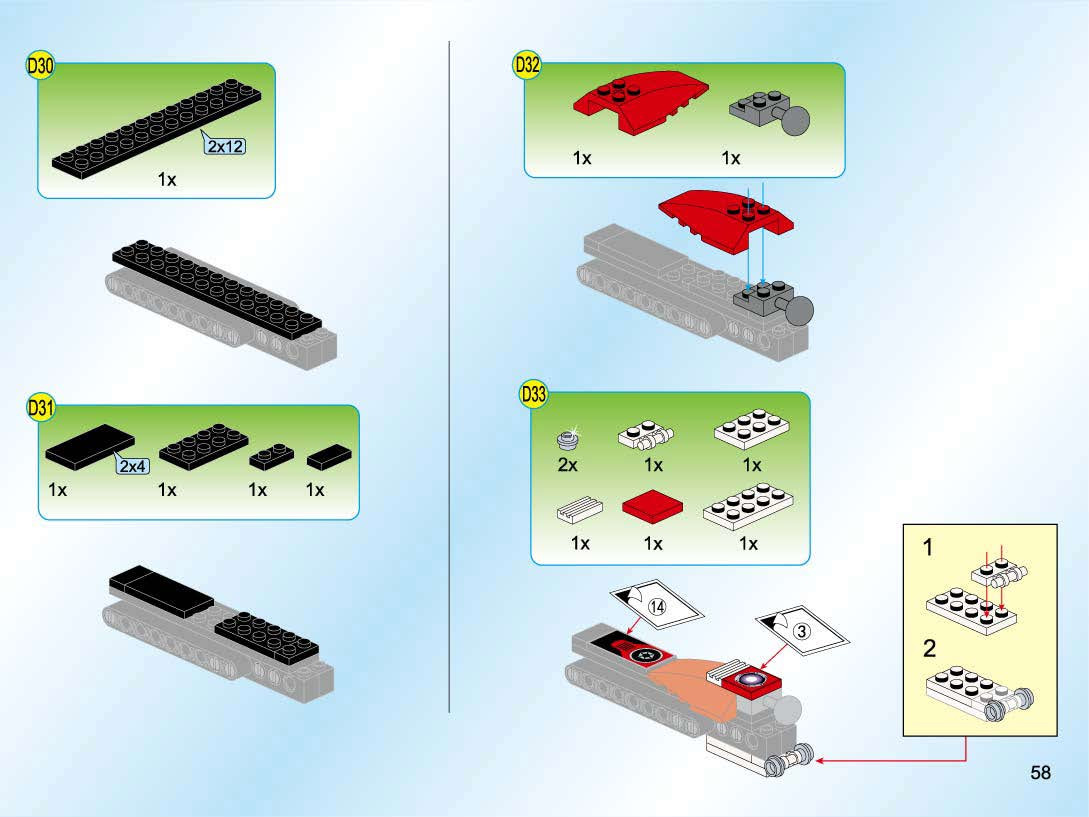 D30

2x12

1x

D31

2x4

1x 1x 1x 1x

D32

1x 1x

D33

2x 1x 1x

1x 1x 1x

14

3

1

2

58