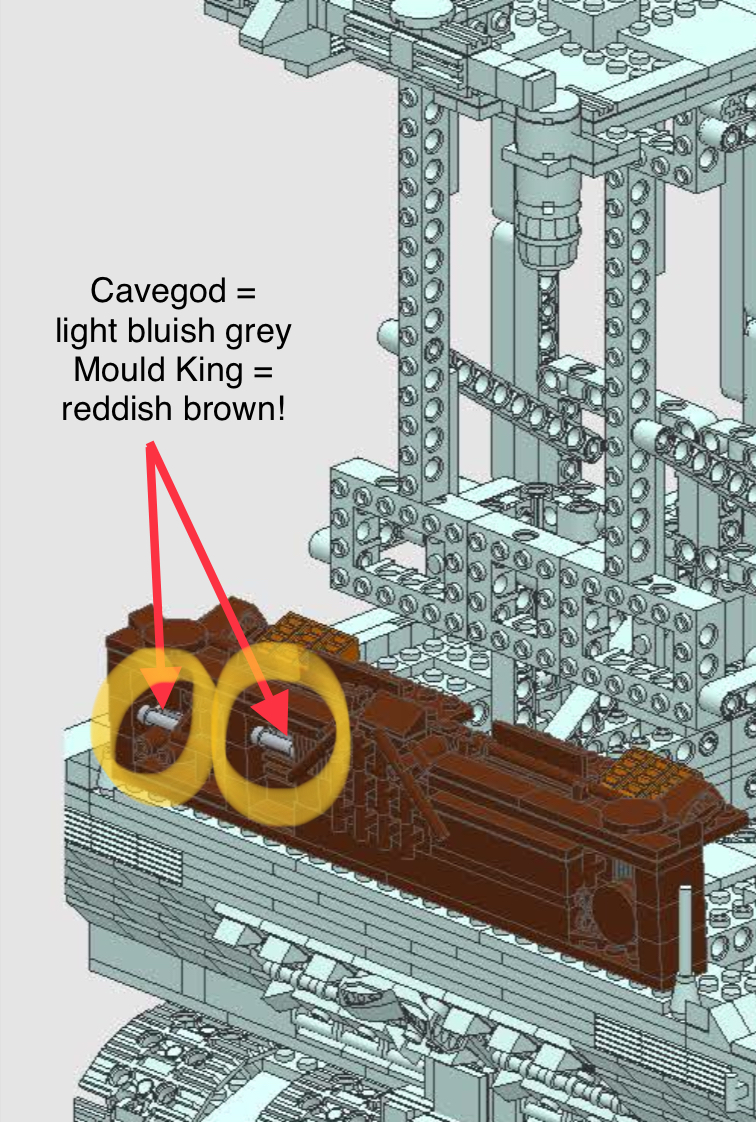 Cavegod = light bluish grey
Mould King = reddish brown!