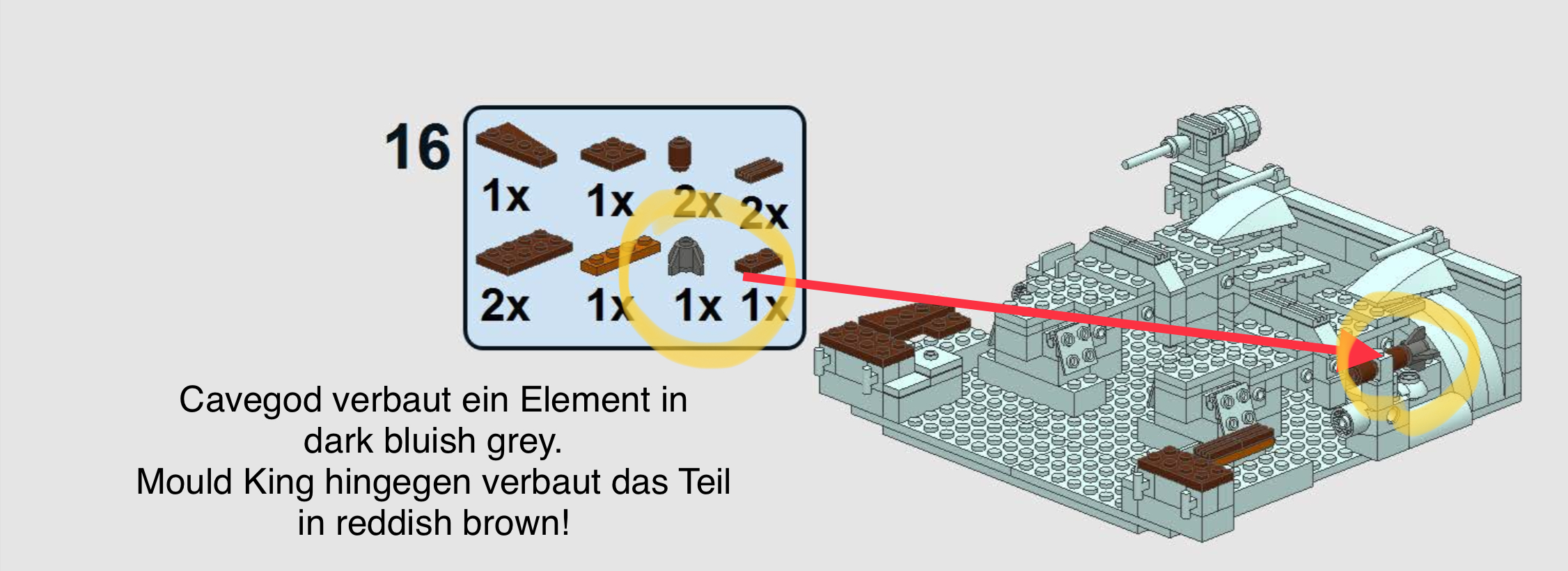 16

1x 1x 2x 2x

2x 1x 1x 1x

Cavegod verbaut ein Element in dark bluish grey.
Mould King hingegen verbaut das Teil in reddish brown!