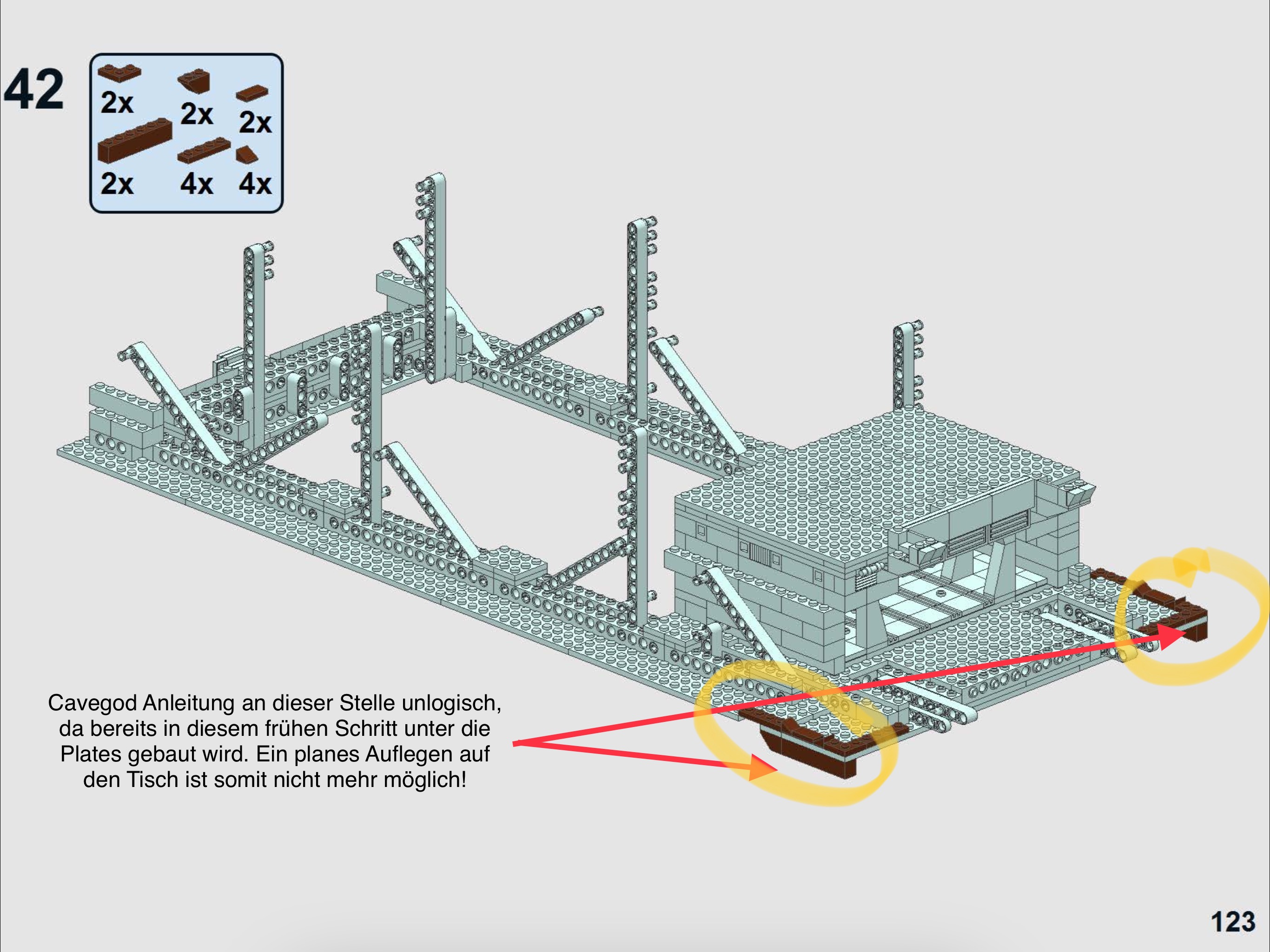 42

2x 2x 2x
2x 4x 4x

Cavegod Anleitung an dieser Stelle unlogisch, da bereits in diesem frühen Schritt unter die Plates gebaut wird. Ein planes Auflegen auf den Tisch ist somit nicht mehr möglich!

123