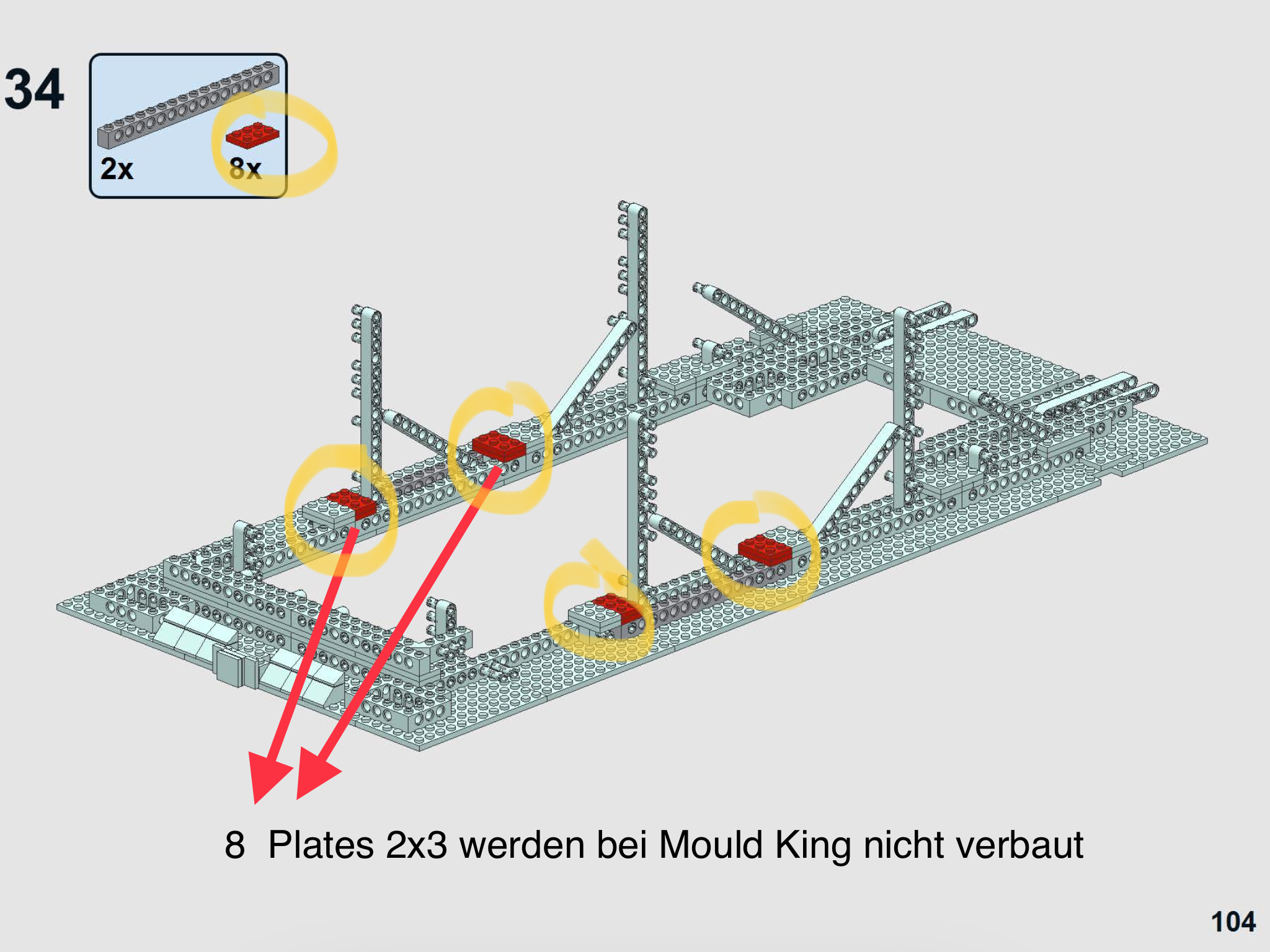 34

2x

8x

8 Plates 2x3 werden bei Mould King nicht verbaut

104