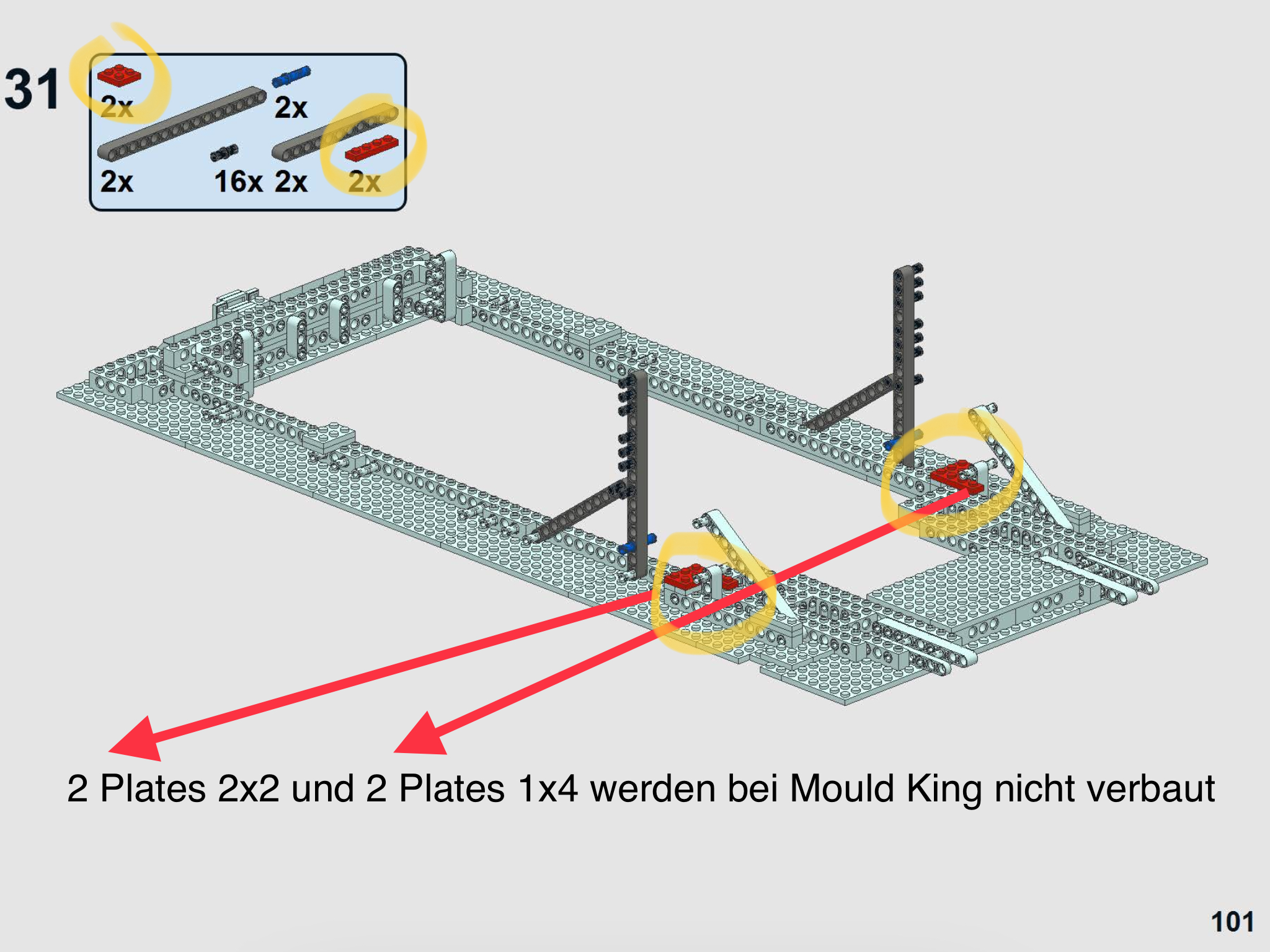 31

2x
2x
2x
16x
2x
2x

2 Plates 2x2 und 2 Plates 1x4 werden bei Mould King nicht verbaut

101