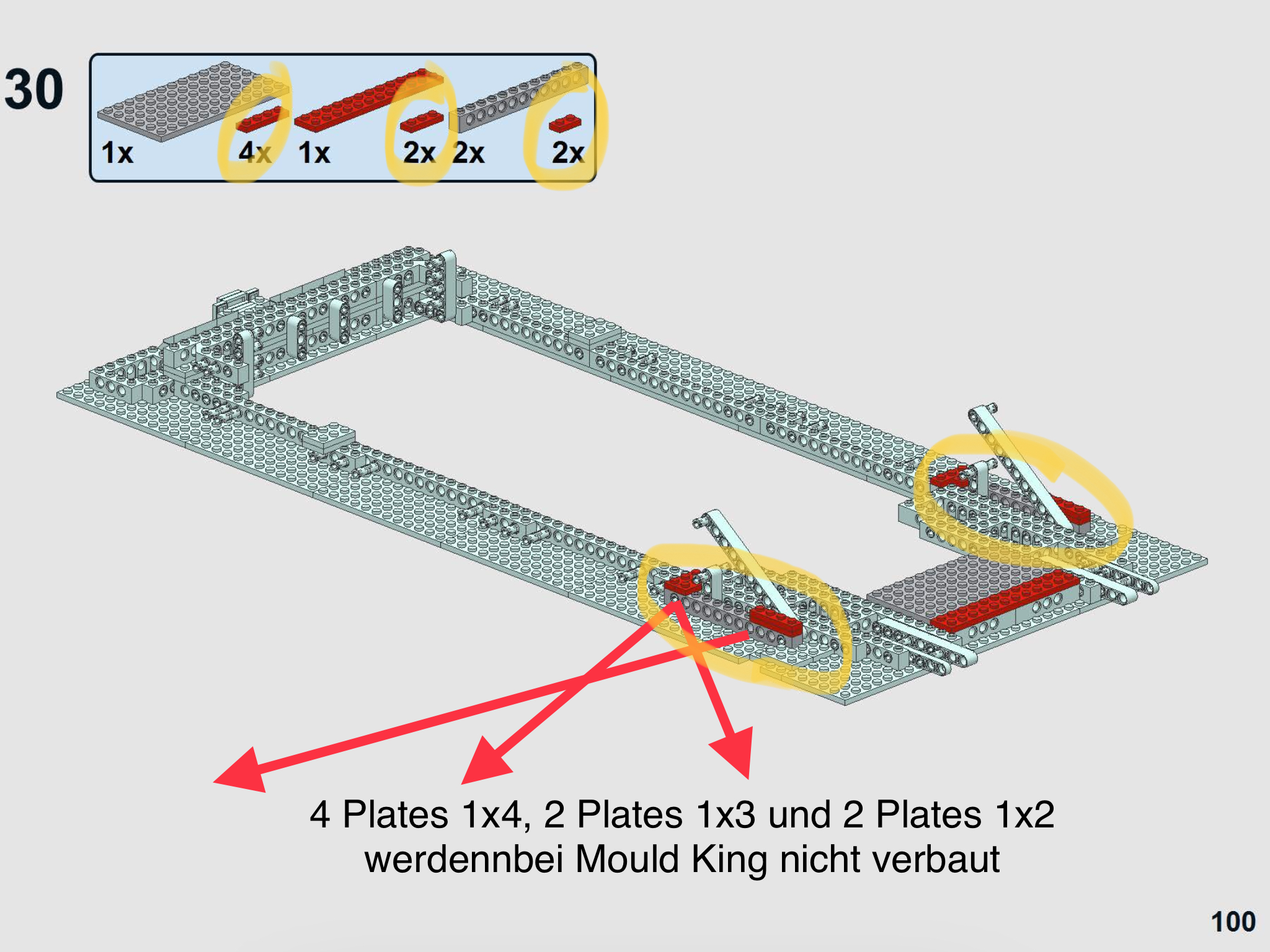 30

1x 4x 1x 2x 2x 2x

4 Plates 1x4, 2 Plates 1x3 und 2 Plates 1x2 werdennbei Mould King nicht verbaut

100