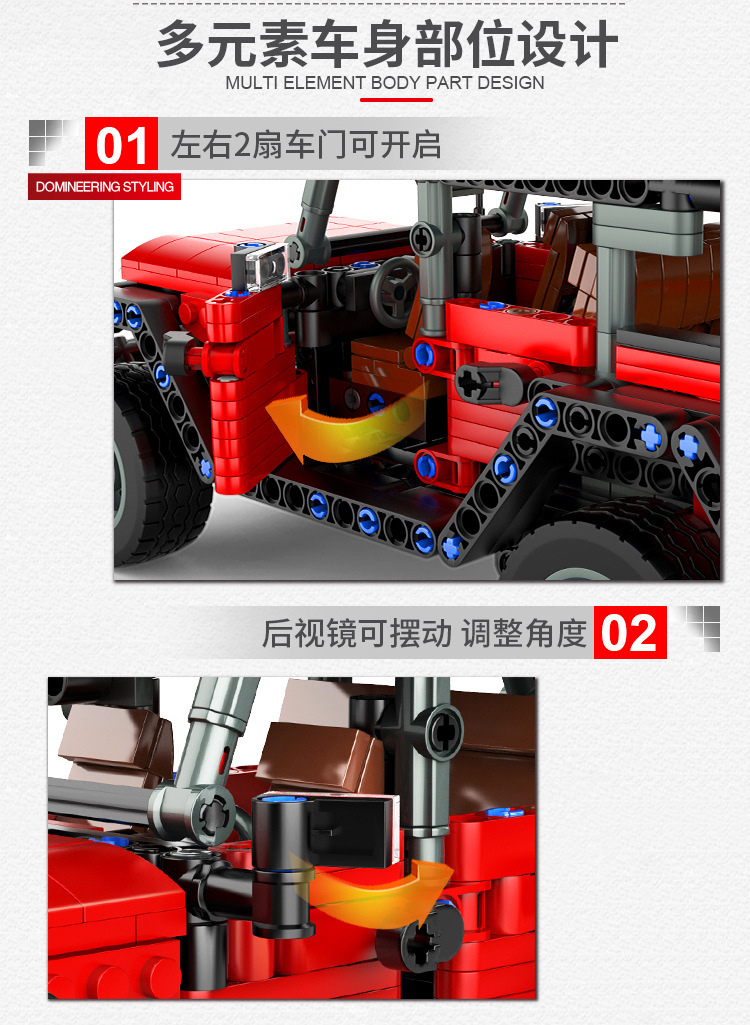 多元素车身部位设计
MULTI ELEMENT BODY PART DESIGN

01 左右2扇车门可开启
DOMINEERING STYLING

后视镜可摆动 调整角度 02