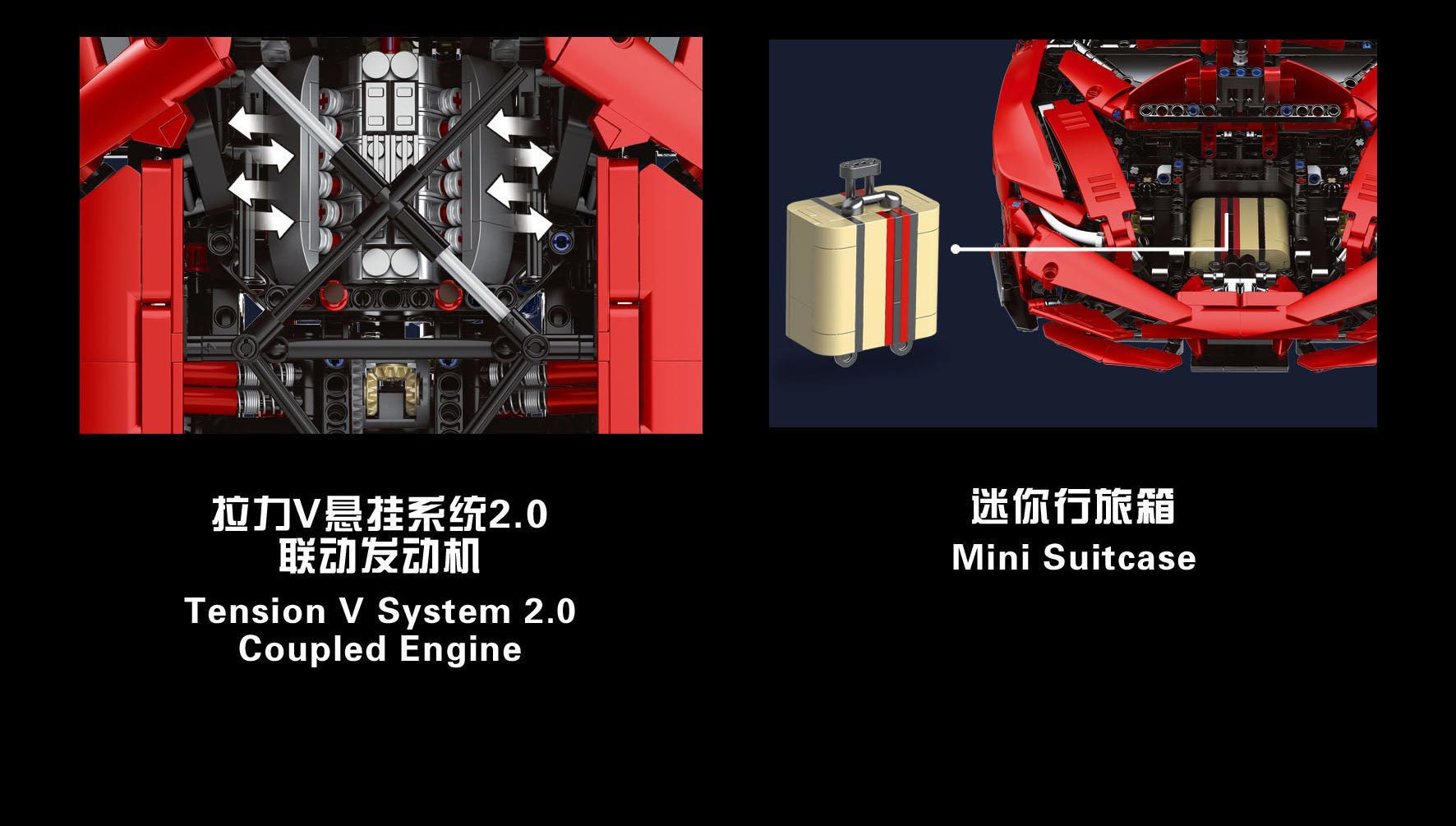 拉力V悬挂系统2.0
联动发动机
Tension V System 2.0
Coupled Engine

迷你行旅箱
Mini Suitcase