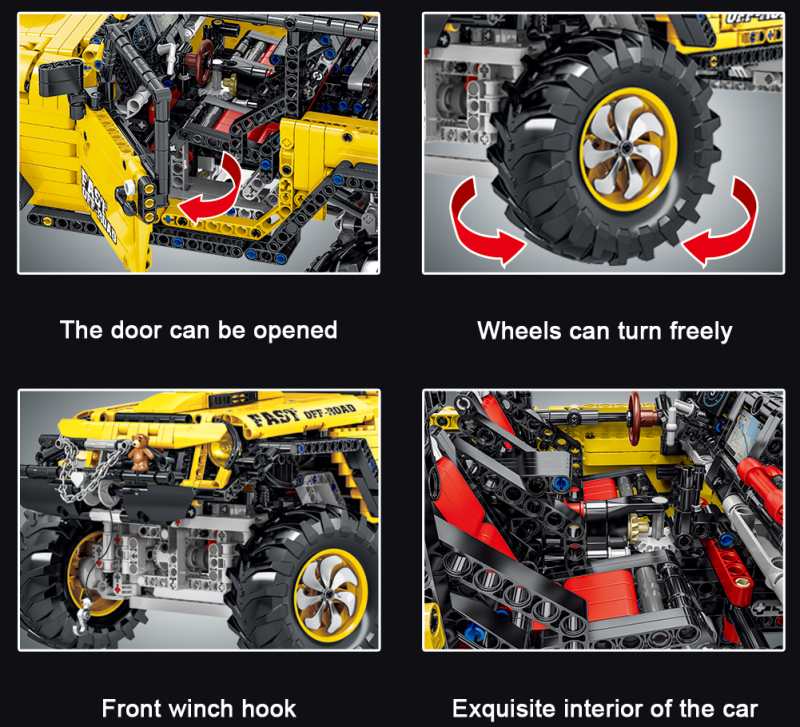 FAST OFF-ROAD

OFF-ROAD

The door can be opened

Wheels can turn freely

FAST OFF-ROAD

Front winch hook

Exquisite interior of the car