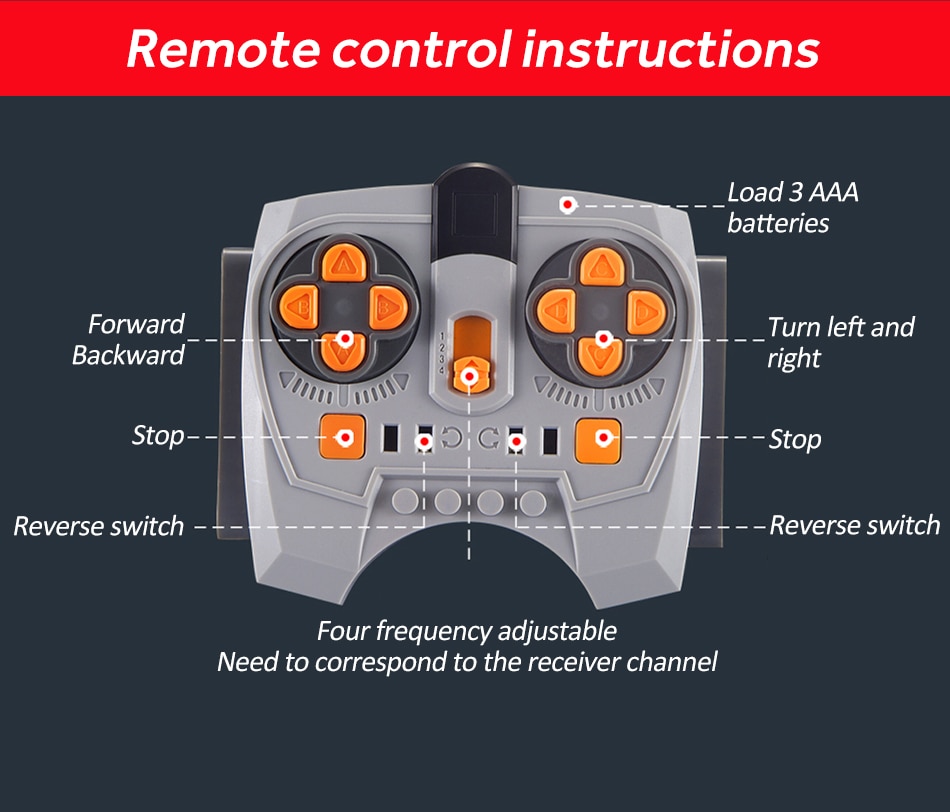 Remote control instructions

Load 3 AAA batteries

Forward Backward

Turn left and right

1 2 3 4

Stop

Stop

Reverse switch

Reverse switch

Four frequency adjustable
Need to correspond to the receiver channel