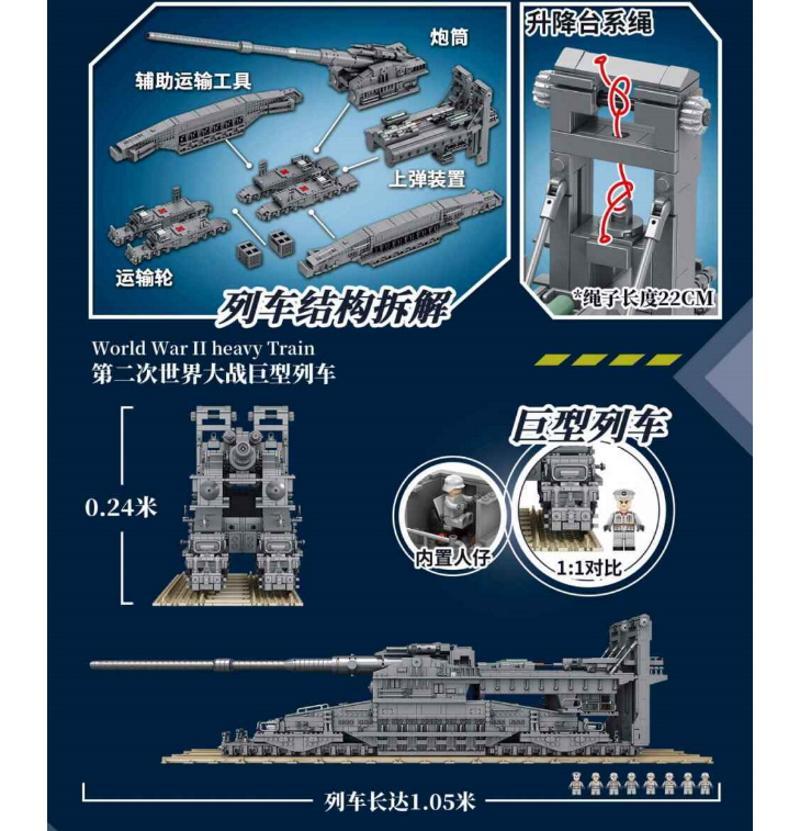 炮筒

辅助运输工具

上弹装置

运输轮

列车结构拆解

升降台系绳

*绳子长度22CM

World War II heavy Train
第二次世界大战巨型列车

0.24米

巨型列车

内置人仔

1:1对比

列车长达1.05米