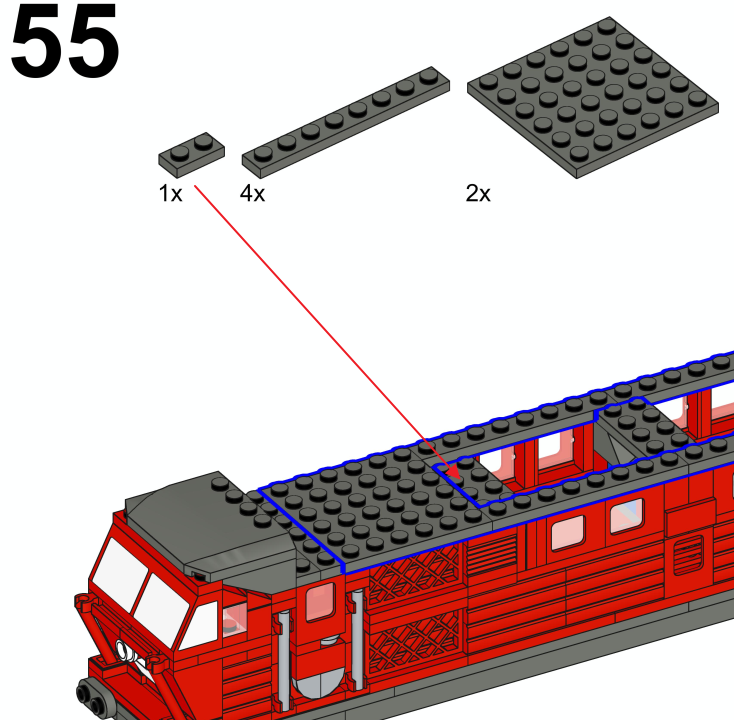 55

1x

4x

2x