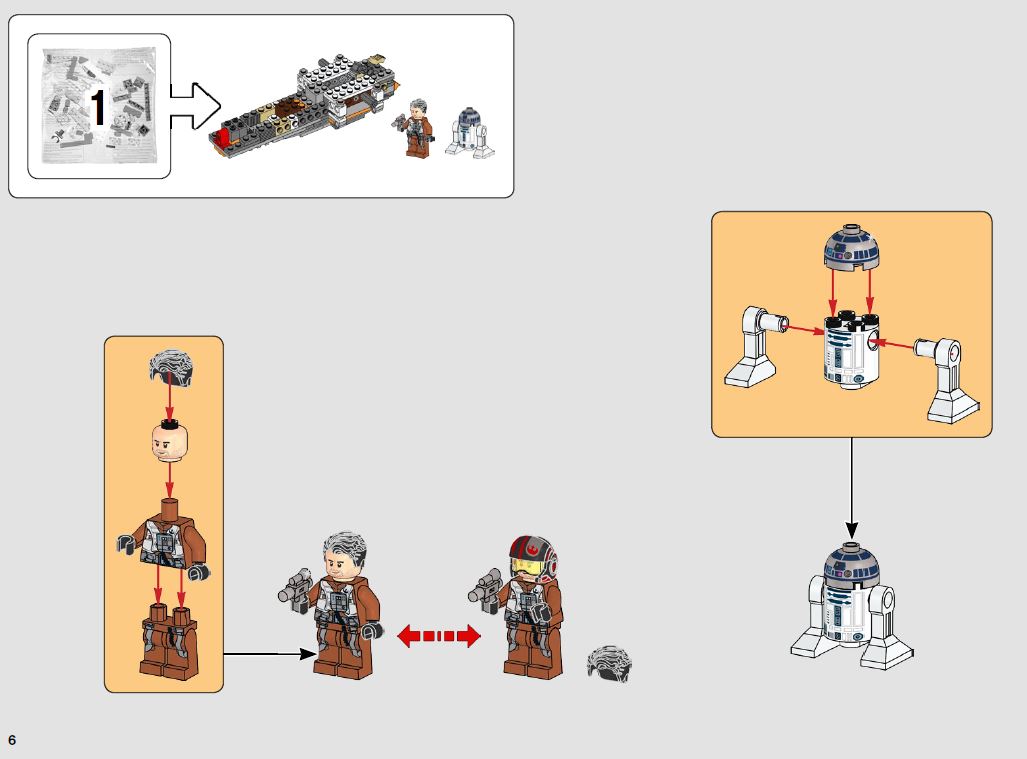 1

6