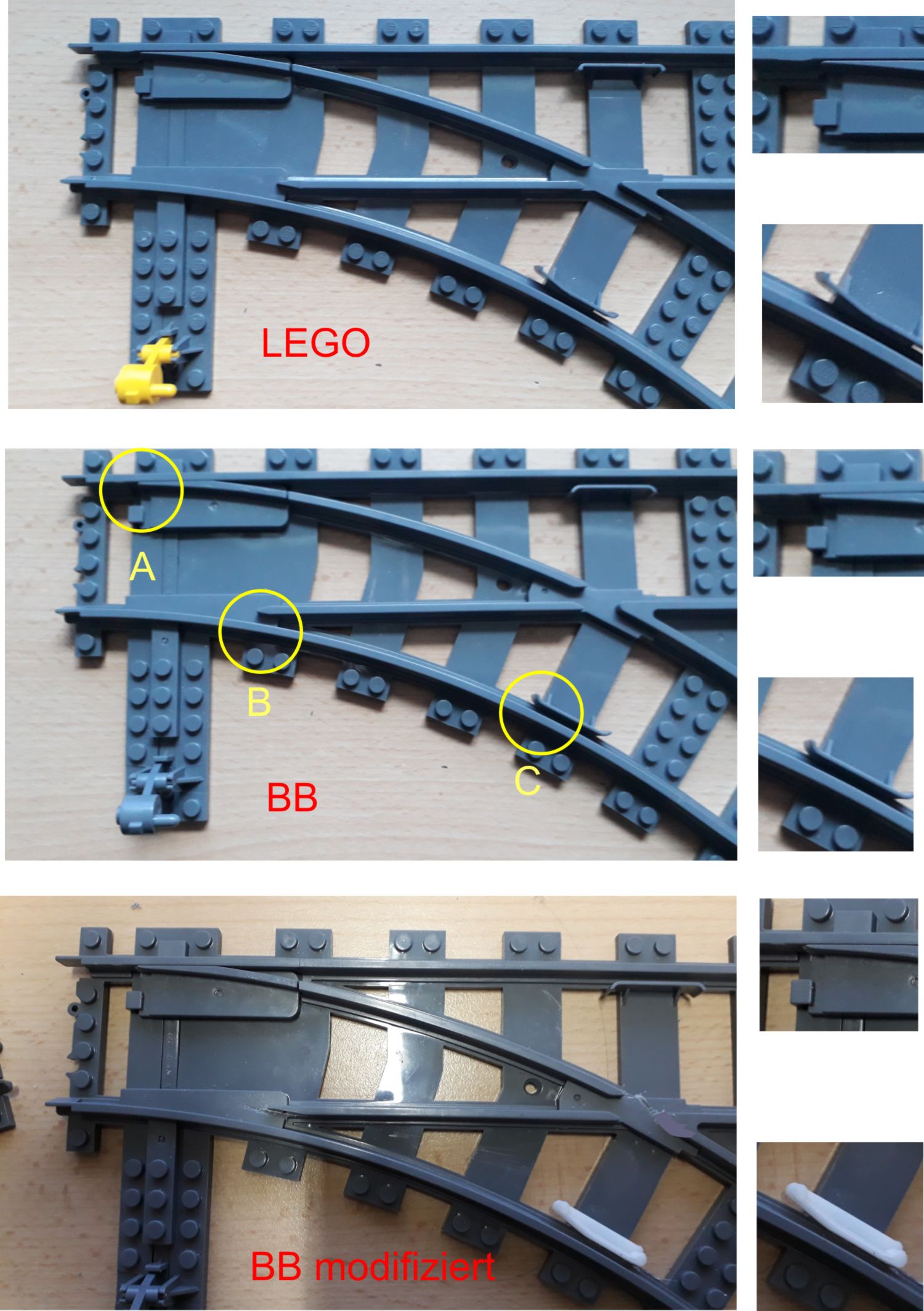 LEGO

A

B

C

BB

BB modifiziert