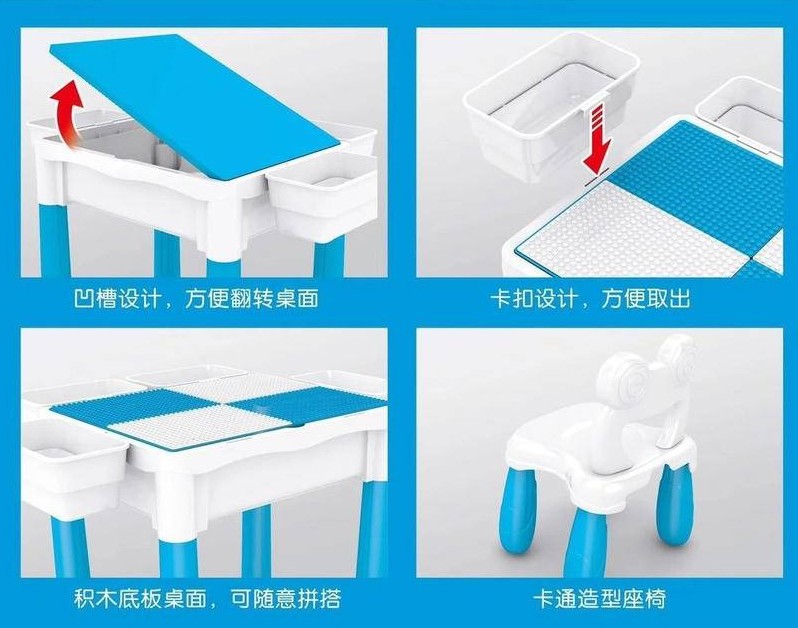 凹槽设计，方便翻转桌面

卡扣设计，方便取出

积木底板桌面，可随意拼搭

卡通造型座椅