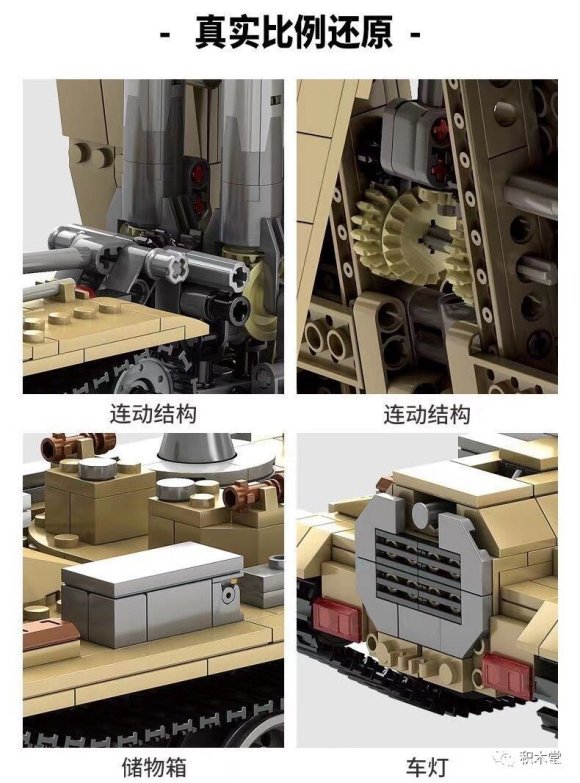 - 真实比例还原 -

连动结构

连动结构

储物箱

车灯

积木堂