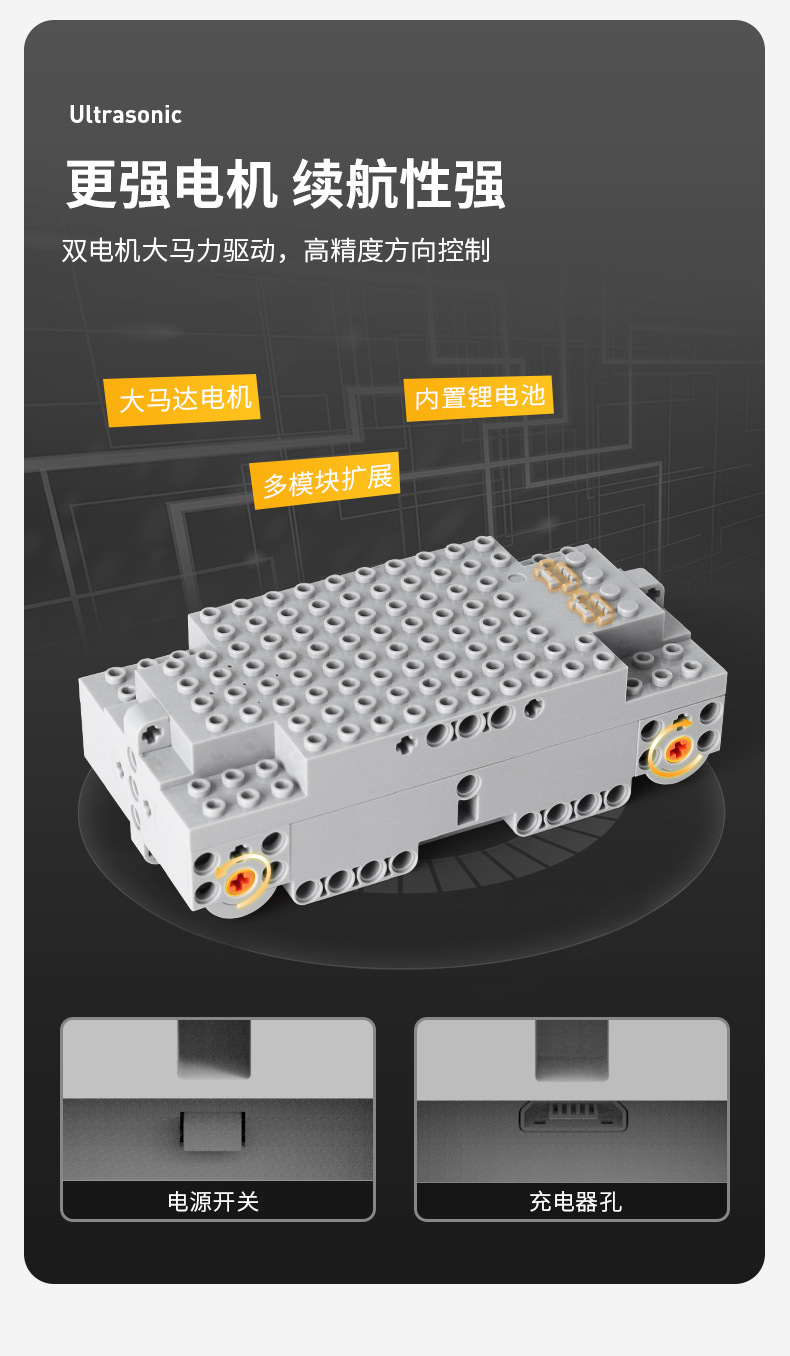 Ultrasonic

更强电机 续航性强

双电机大马力驱动，高精度方向控制

大马达电机

内置锂电池

多模块扩展

电源开关

充电器孔