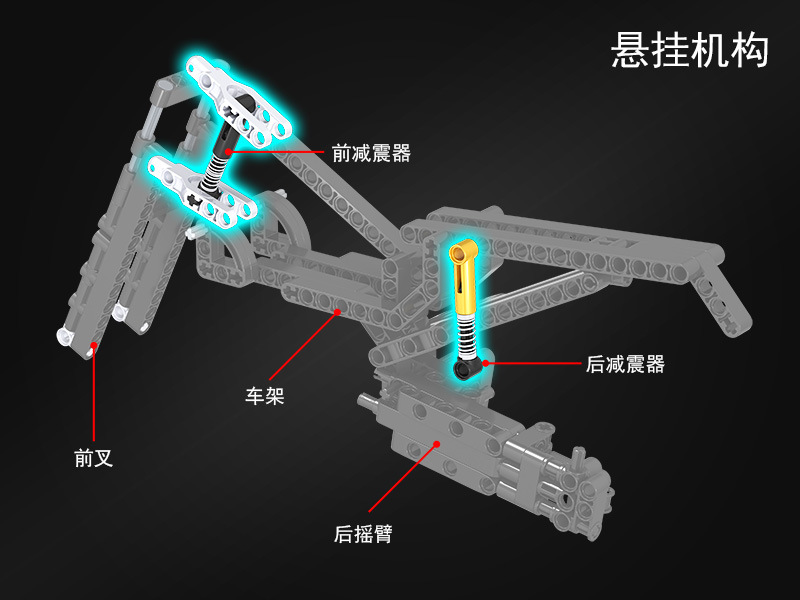 悬挂机构

前减震器

后减震器

车架

前叉

后摇臂