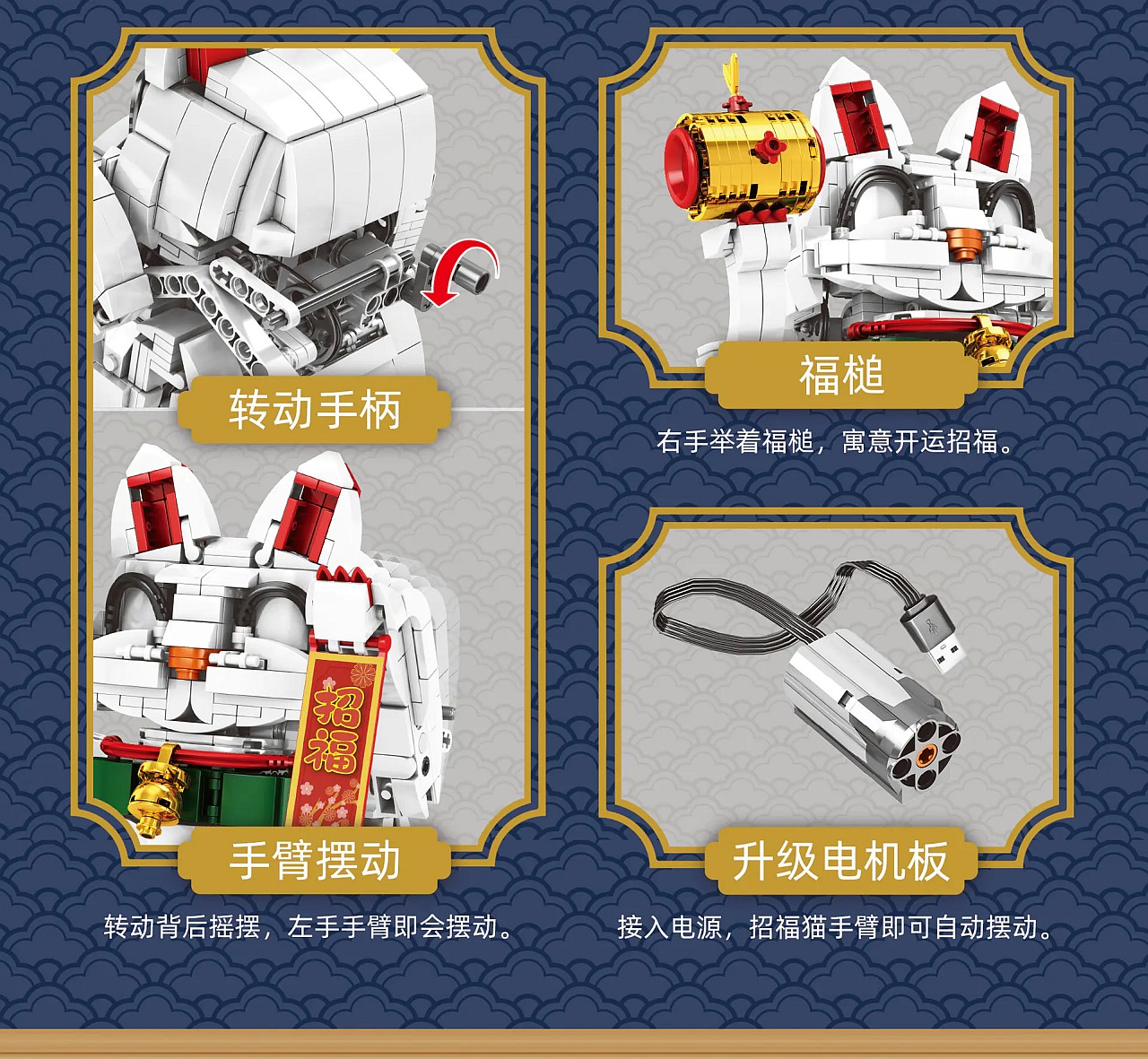 转动手柄

招福

手臂摆动

转动背后摇摆，左手手臂即会摆动。

福槌

右手举着福槌，寓意开运招福。

升级电机板

接入电源，招福猫手臂即可自动摆动。