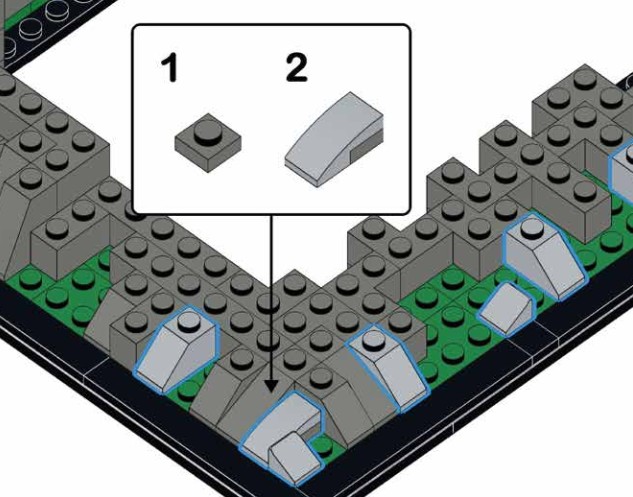 1
2