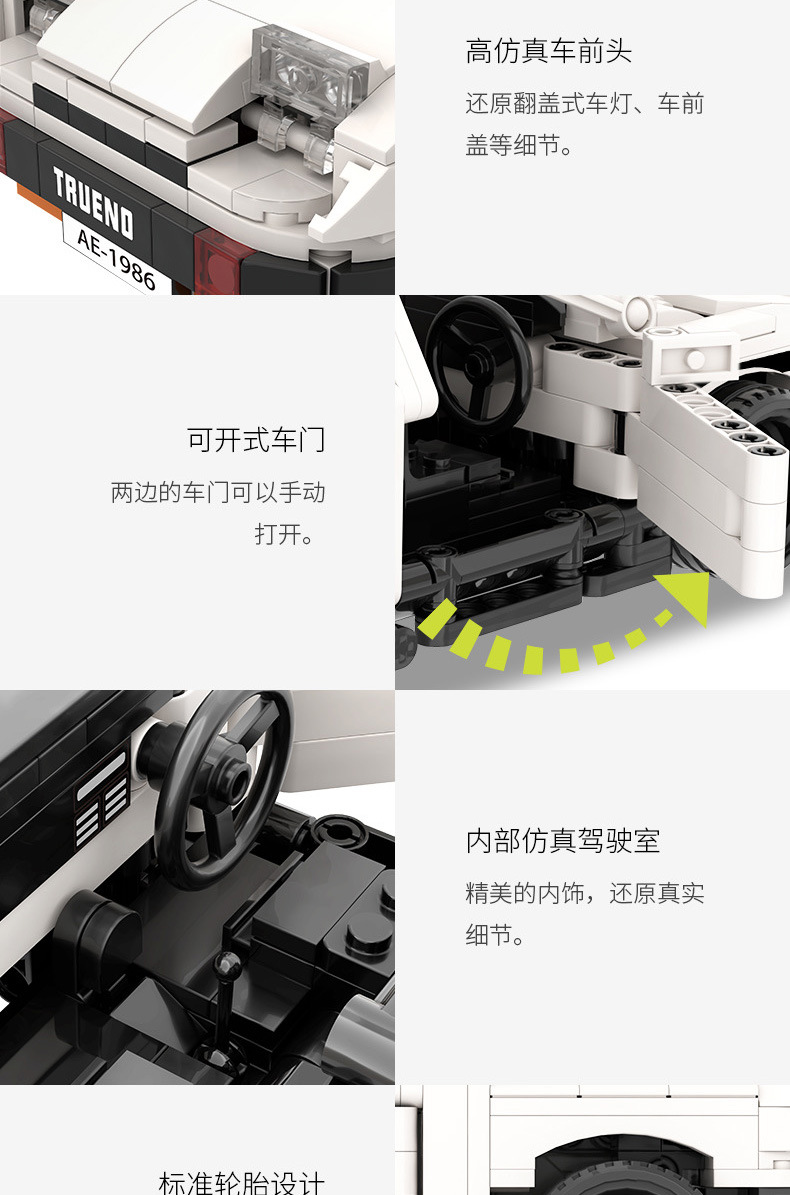 TRUENO
AE-1986

高仿真车前头

还原翻盖式车灯、车前盖等细节。

可开式车门

两边的车门可以手动打开。

内部仿真驾驶室

精美的内饰，还原真实细节。

标准轮胎设计