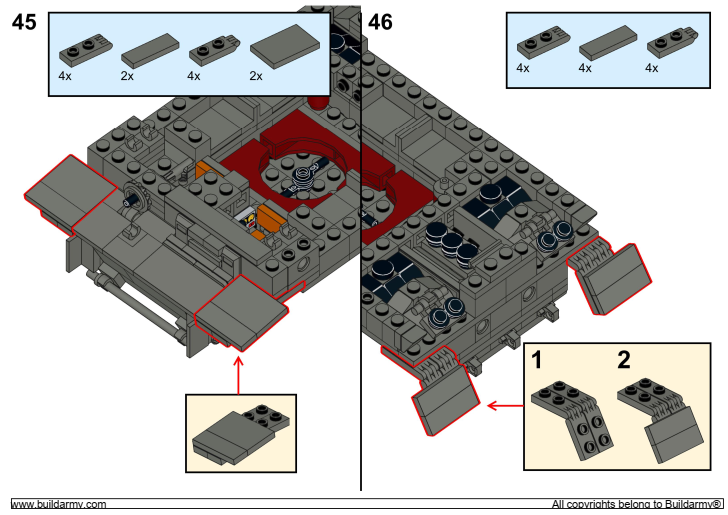 45

4x 2x 4x 2x

46

4x 4x 4x

1 2

www.buildarmy.com

All copyrights belong to Buildarmy®