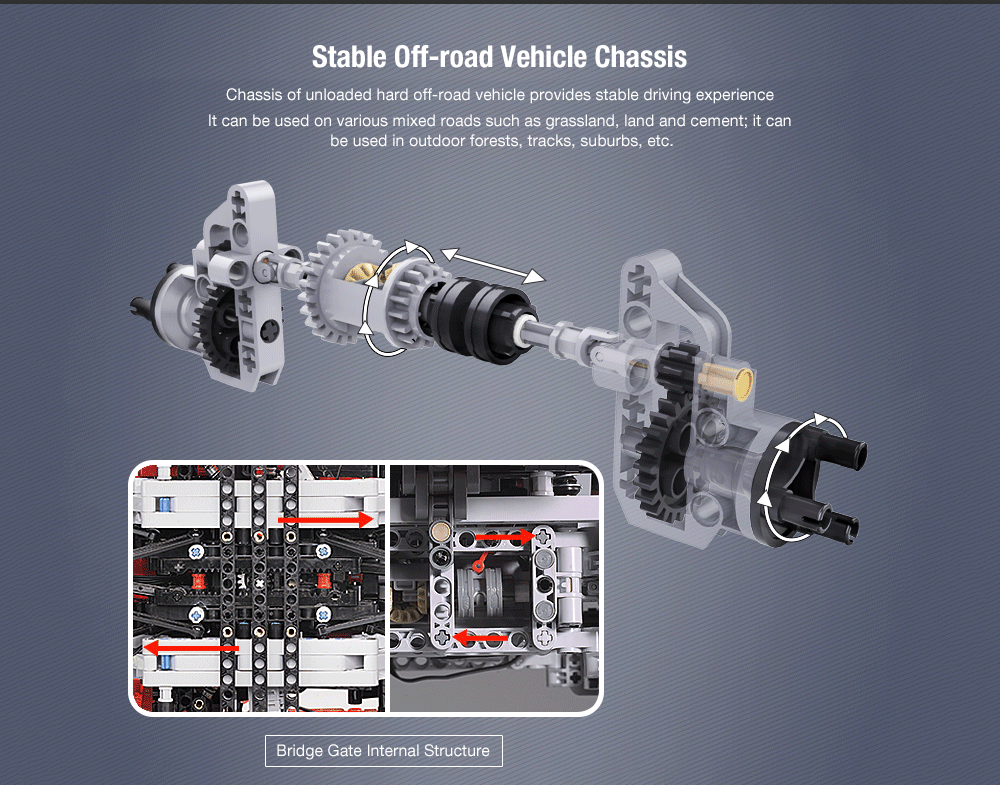 Stable Off-road Vehicle Chassis

Chassis of unloaded hard off-road vehicle provides stable driving experience
It can be used on various mixed roads such as grassland, land and cement; it can be used in outdoor forests, tracks, suburbs, etc.

Bridge Gate Internal Structure