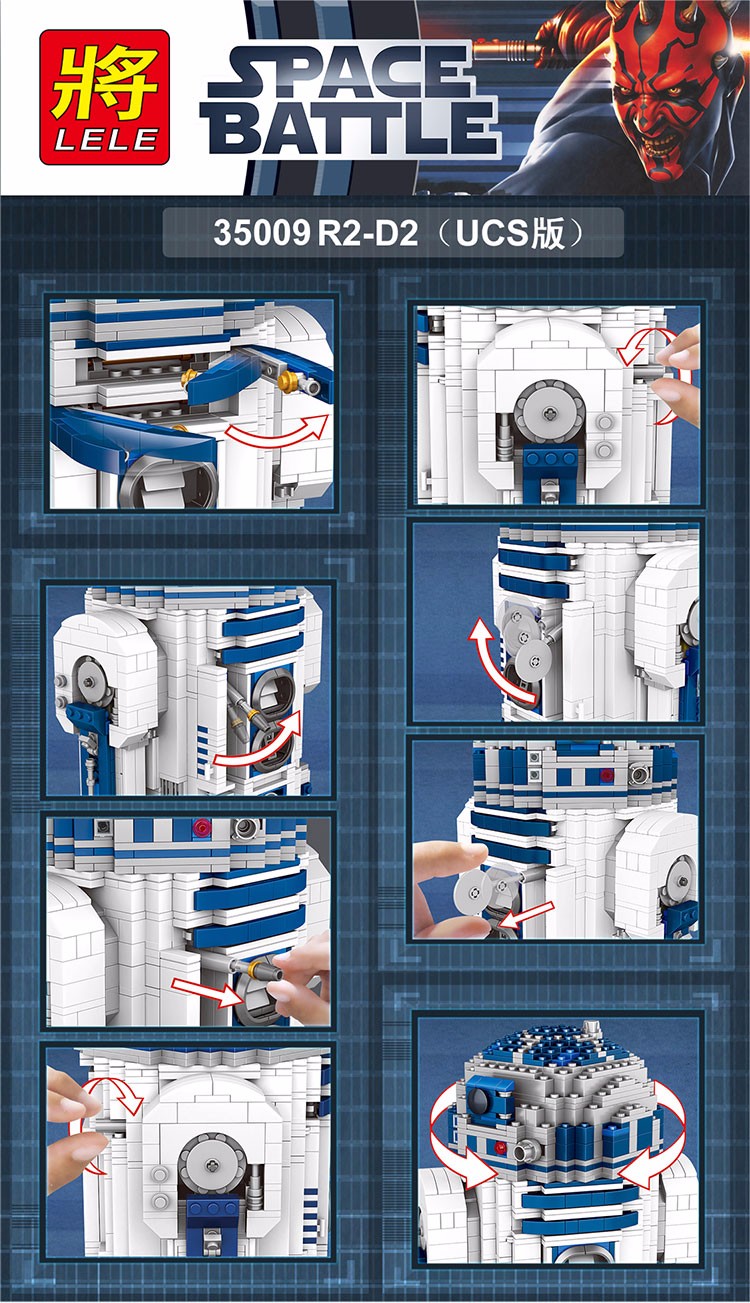 將
LELE

SPACE BATTLE

35009 R2-D2（UCS版）