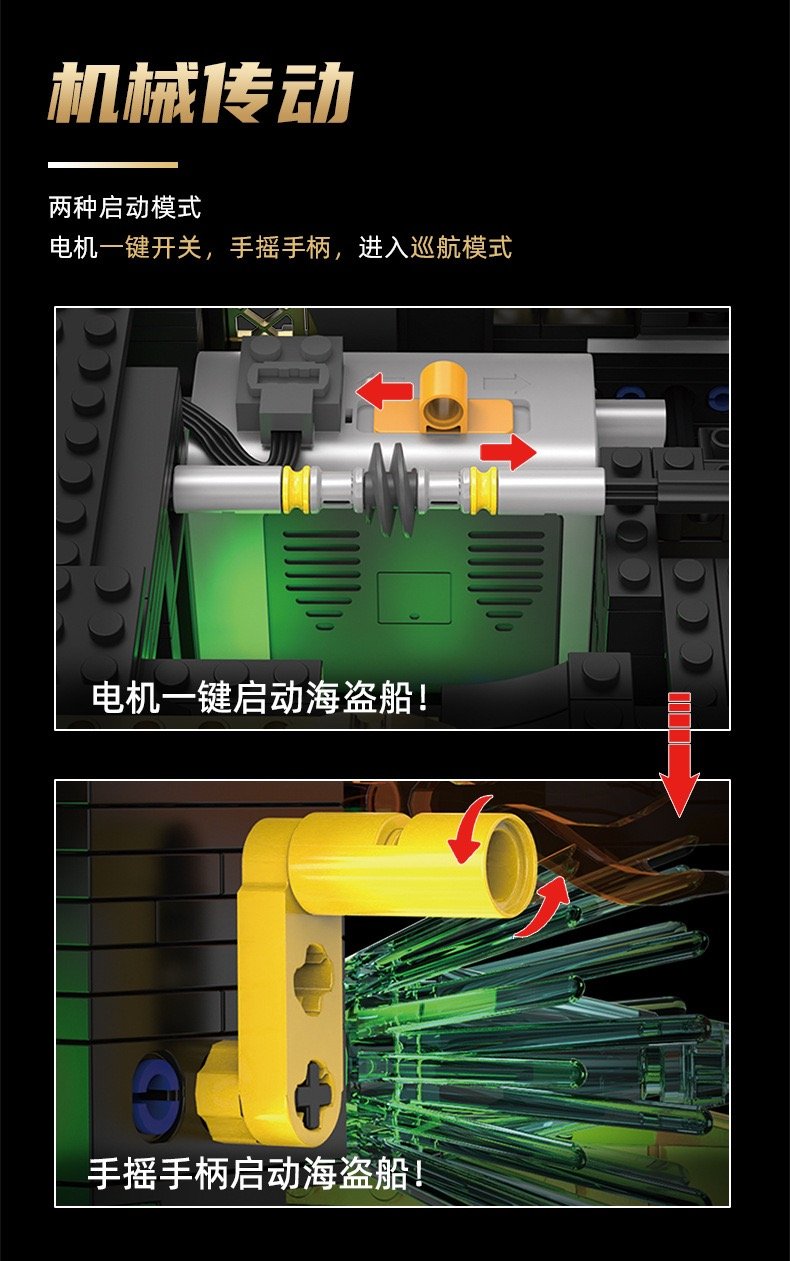 机械传动

两种启动模式
电机一键开关，手摇手柄，进入巡航模式

电机一键启动海盗船！

手摇手柄启动海盗船！