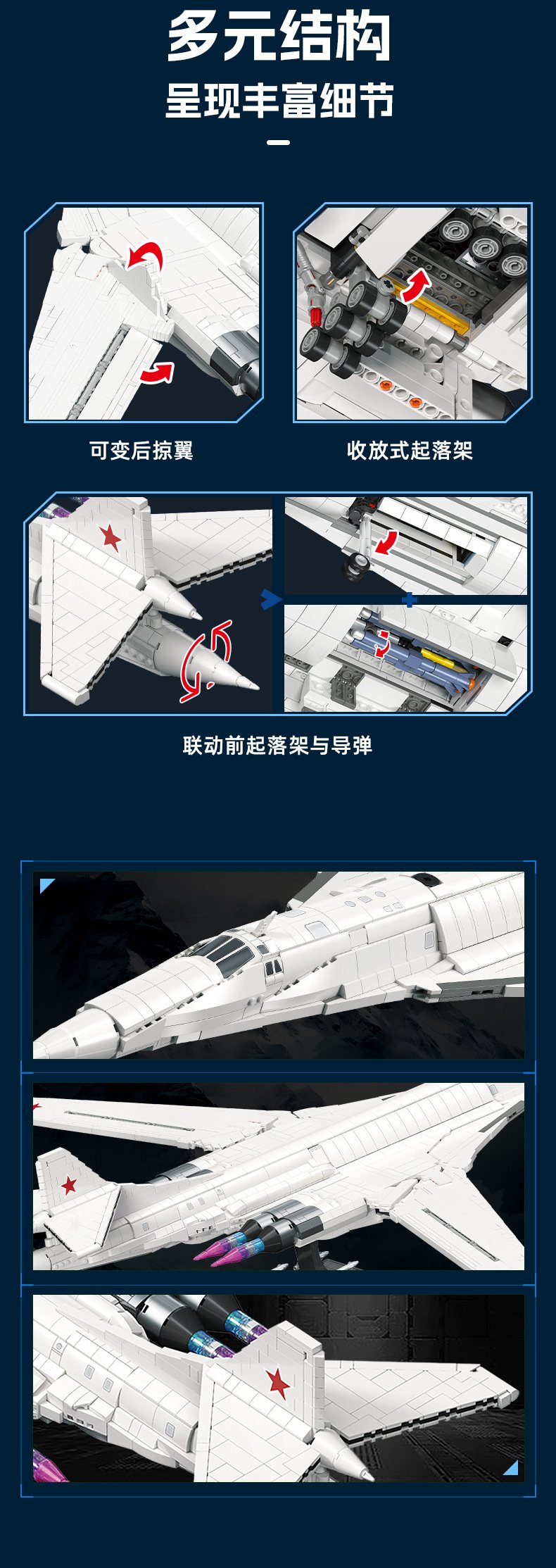 多元结构
呈现丰富细节

可变后掠翼

收放式起落架

联动前起落架与导弹