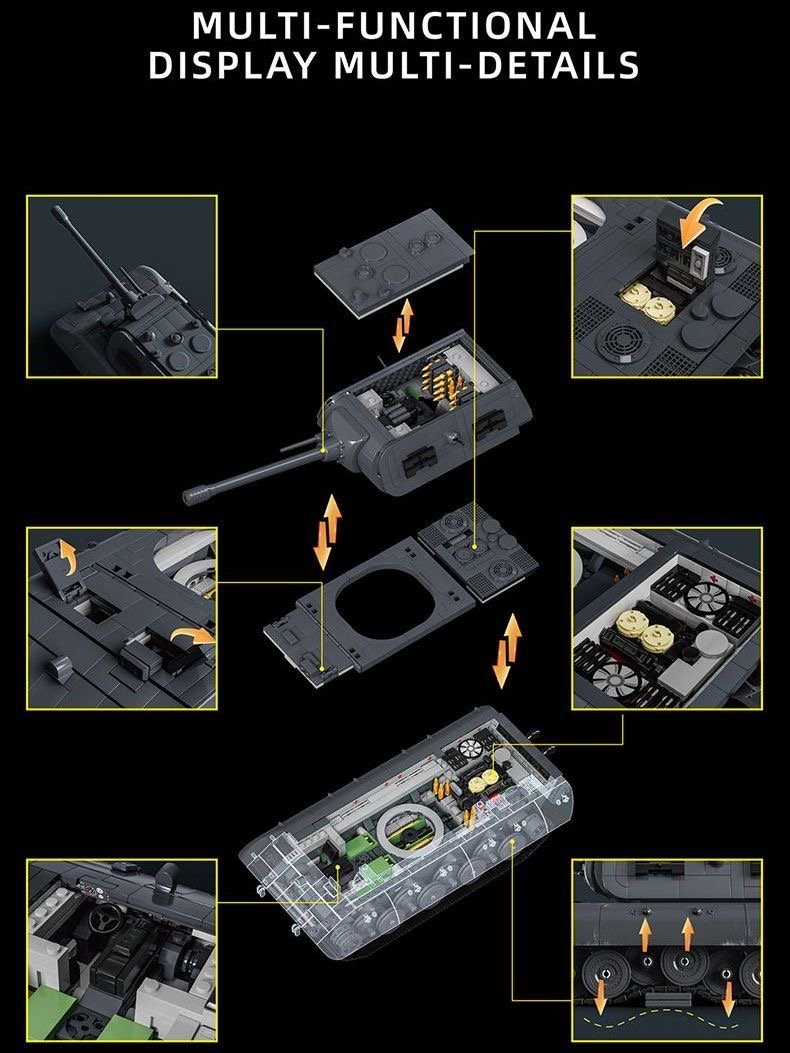 MULTI-FUNCTIONAL
DISPLAY MULTI-DETAILS