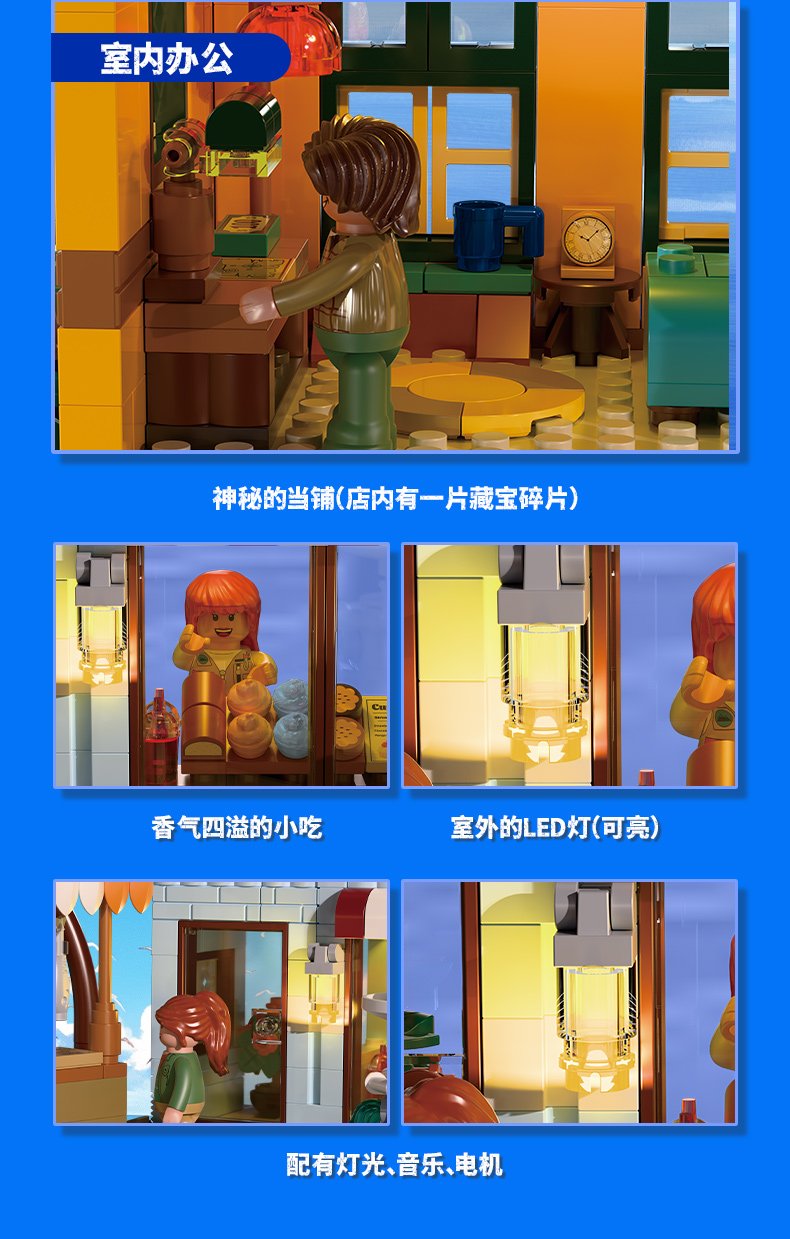 室内办公

神秘的当铺(店内有一片藏宝碎片)

香气四溢的小吃

室外的LED灯(可亮)

配有灯光、音乐、电机