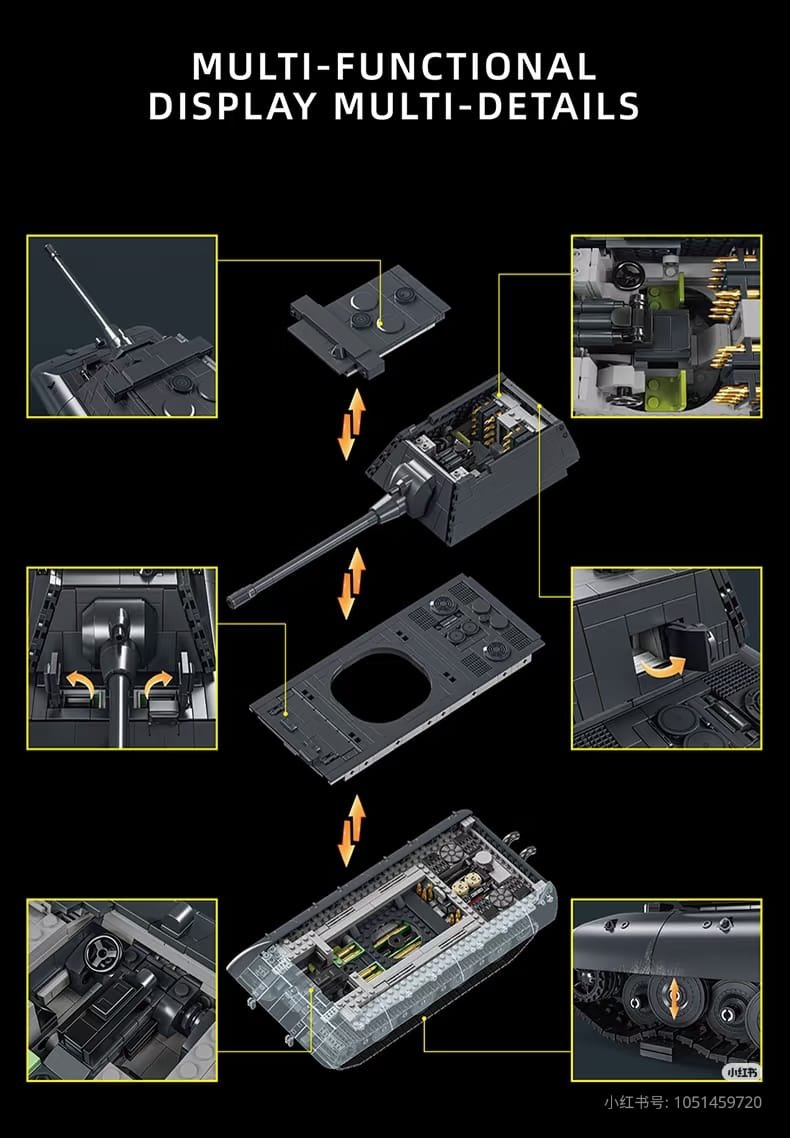 MULTI-FUNCTIONAL
DISPLAY MULTI-DETAILS

小红书

小红书号: 1051459720