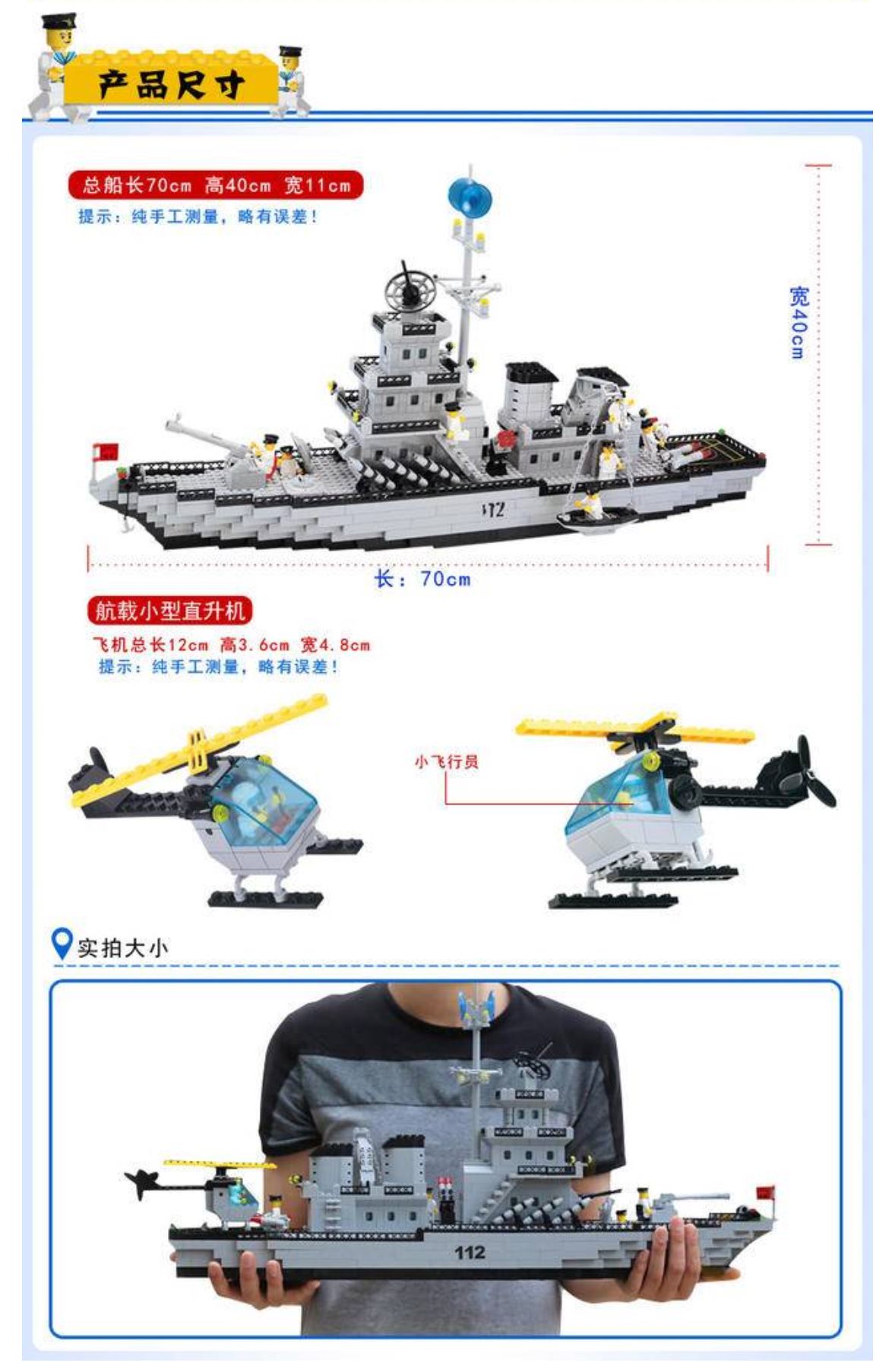 产品尺寸

总船长70cm 高40cm 宽11cm
提示：纯手工测量，略有误差！

宽40cm

112

长：70cm

航载小型直升机
飞机总长12cm 高3.6cm 宽4.8cm
提示：纯手工测量，略有误差！

小飞行员

实拍大小

112