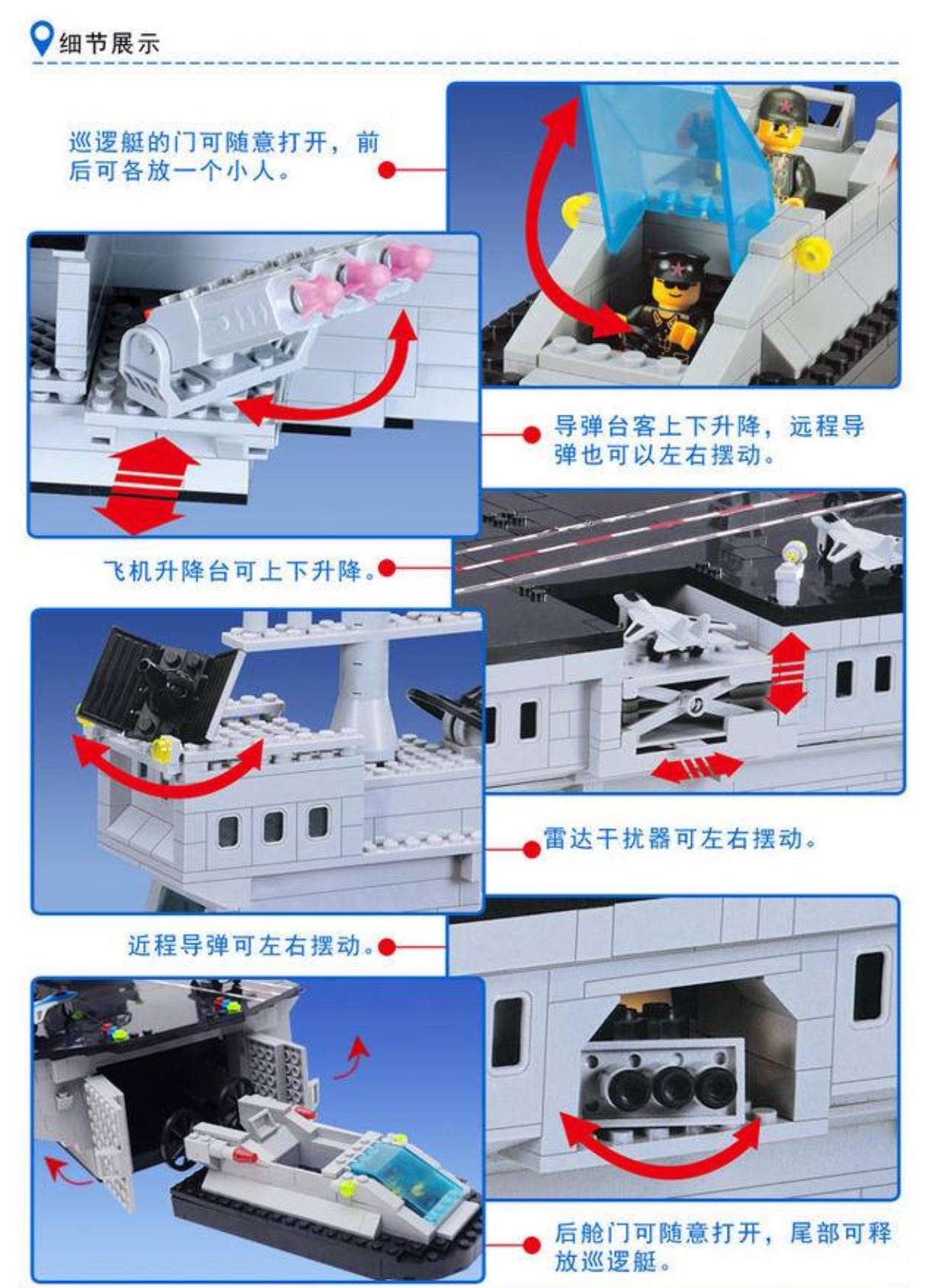 细节展示

巡逻艇的门可随意打开，前后可各放一个小人。

导弹台客上下升降，远程导弹也可以左右摆动。

飞机升降台可上下升降。

雷达干扰器可左右摆动。

近程导弹可左右摆动。

后舱门可随意打开，尾部可释放巡逻艇。