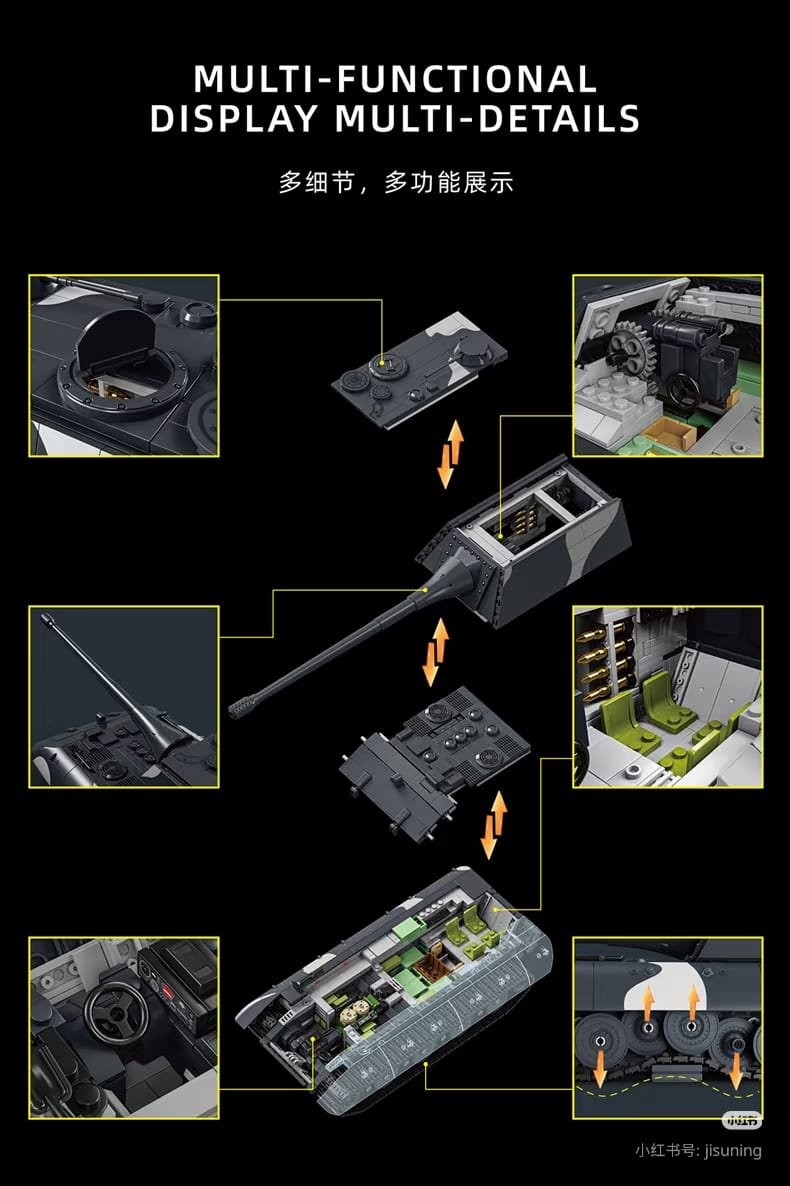 MULTI-FUNCTIONAL DISPLAY MULTI-DETAILS

多细节，多功能展示

小红书

小红书号: jisuning