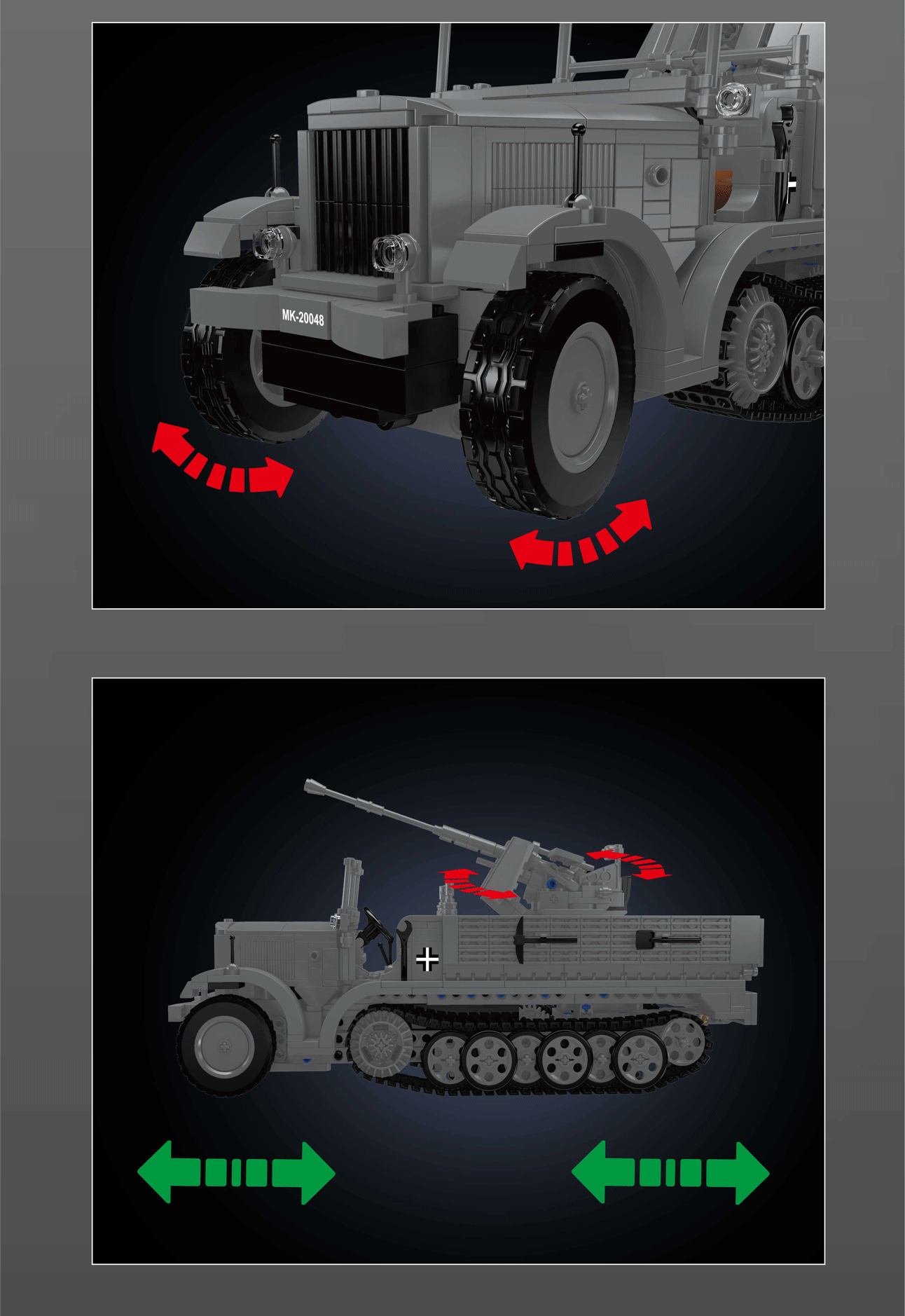 MK-20048