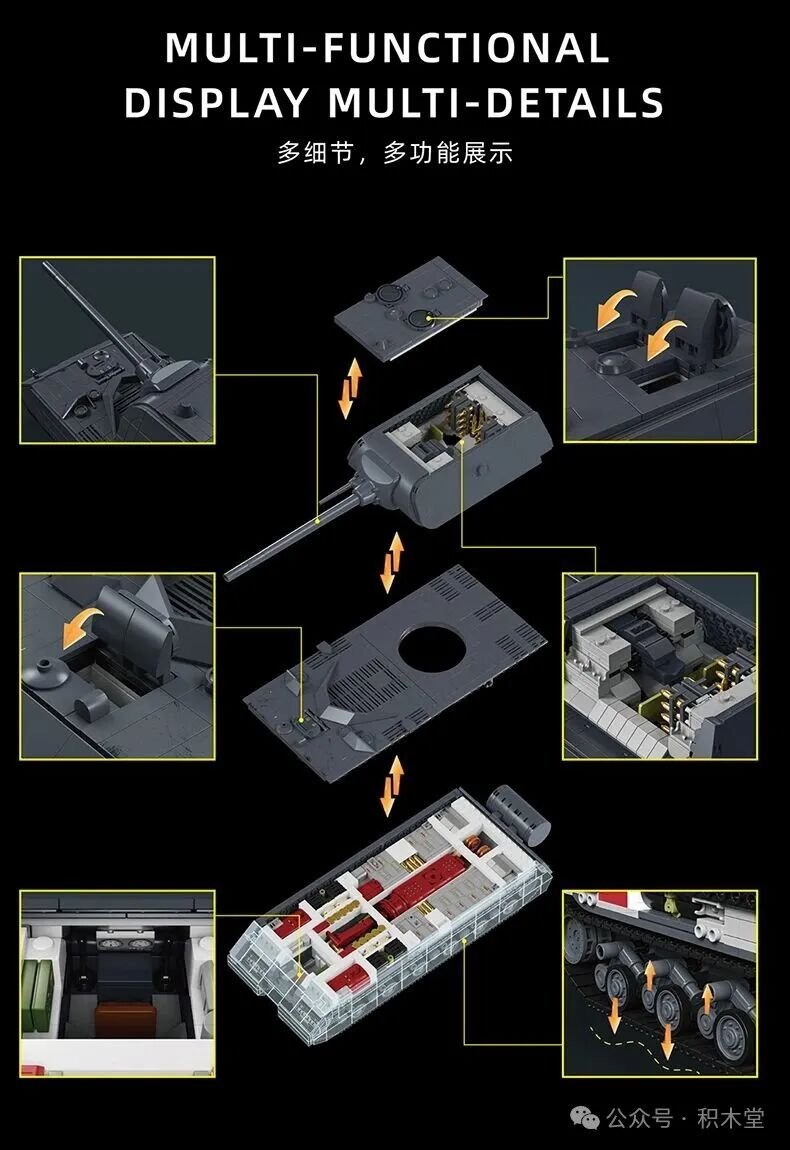 MULTI-FUNCTIONAL
DISPLAY MULTI-DETAILS

多细节，多功能展示

公众号 · 积木堂