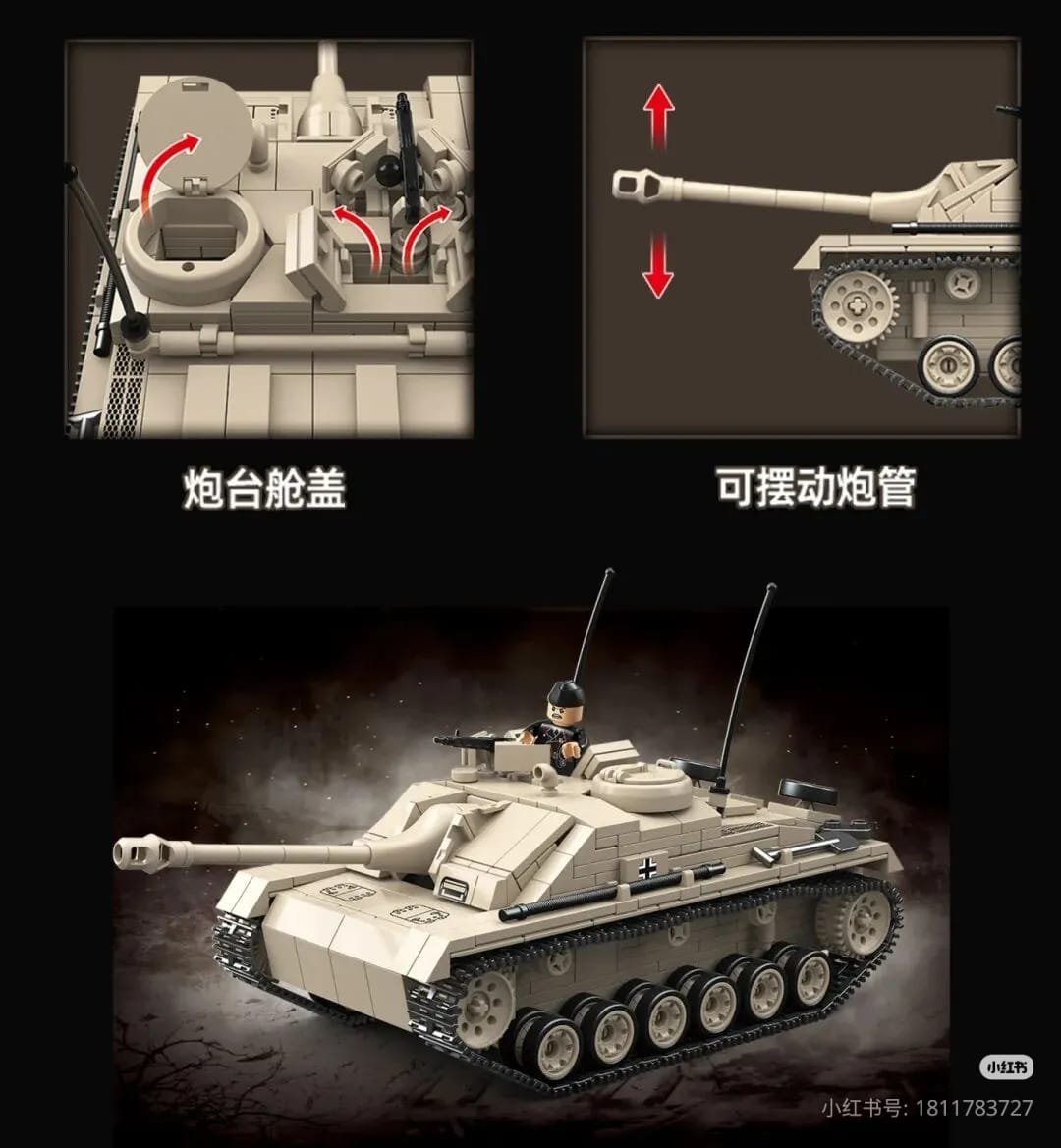 炮台舱盖

可摆动炮管

小红书

小红书号: 1811783727