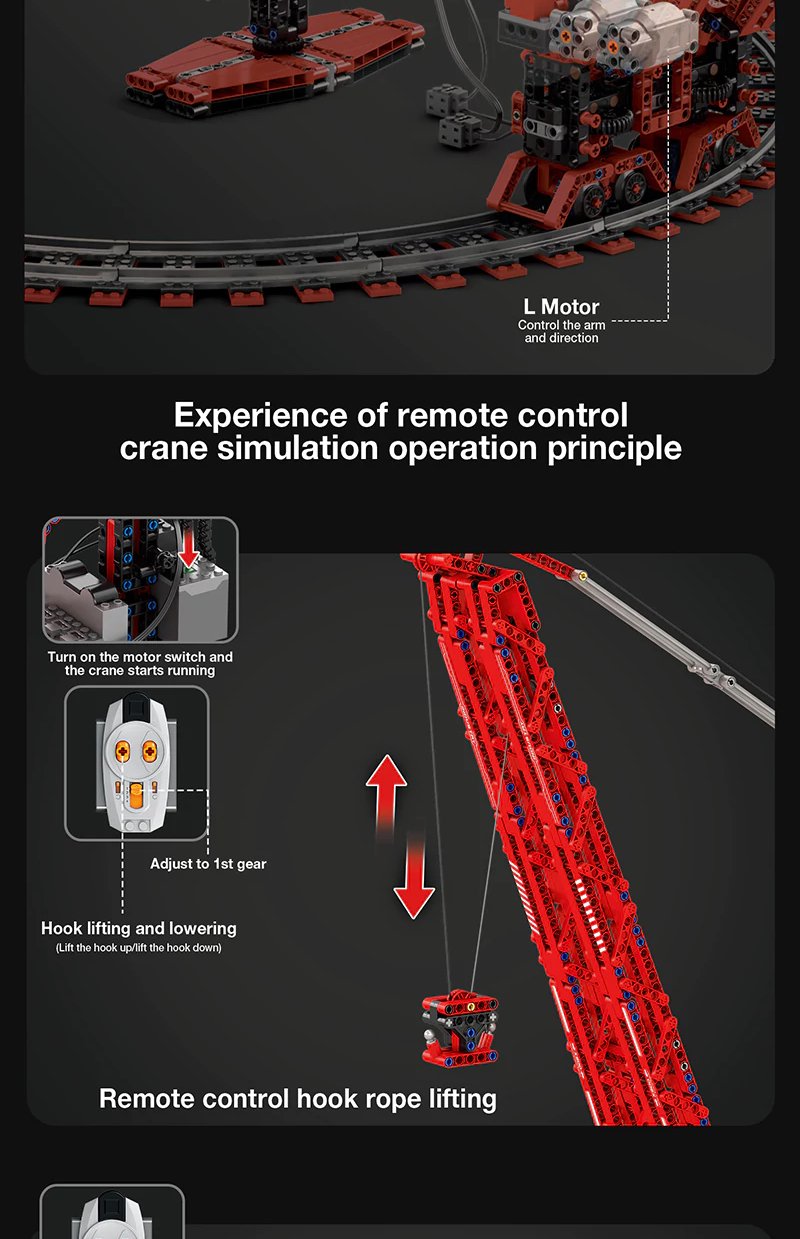 L Motor
Control the arm and direction

Experience of remote control crane simulation operation principle

Turn on the motor switch and the crane starts running

Adjust to 1st gear

Hook lifting and lowering
(Lift the hook up/lift the hook down)

Remote control hook rope lifting