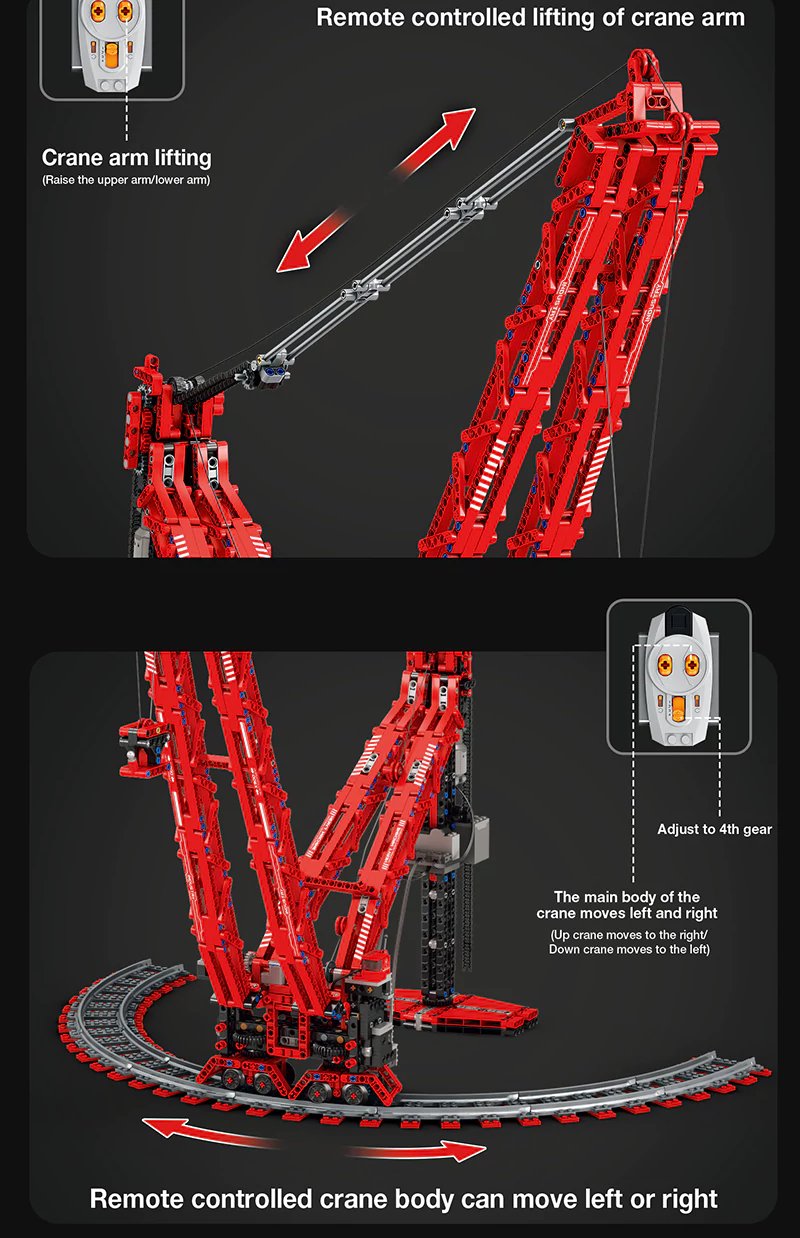 Remote controlled lifting of crane arm

Crane arm lifting
(Raise the upper arm/lower arm)

Adjust to 4th gear

The main body of the crane moves left and right
(Up crane moves to the right/ Down crane moves to the left)

Remote controlled crane body can move left or right