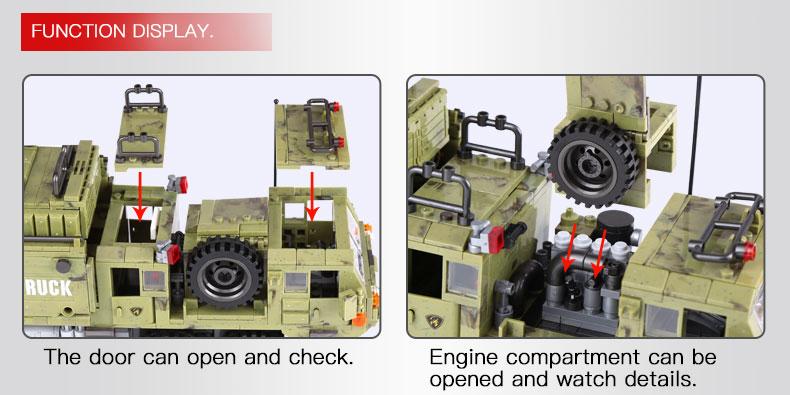 FUNCTION DISPLAY.

RUCK

The door can open and check.

Engine compartment can be opened and watch details.