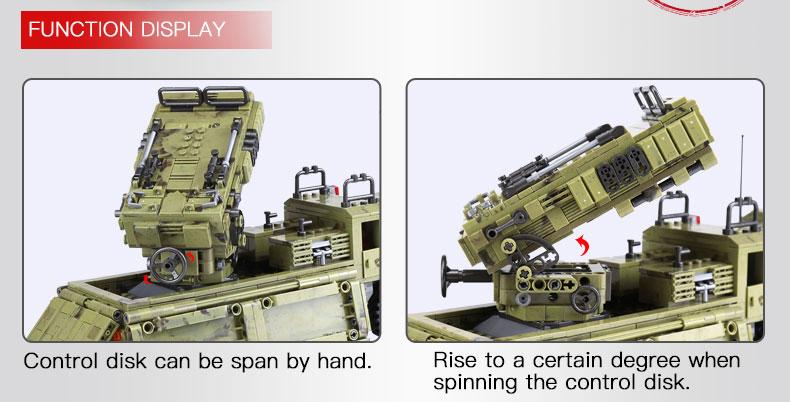 FUNCTION DISPLAY

Control disk can be span by hand.

Rise to a certain degree when spinning the control disk.