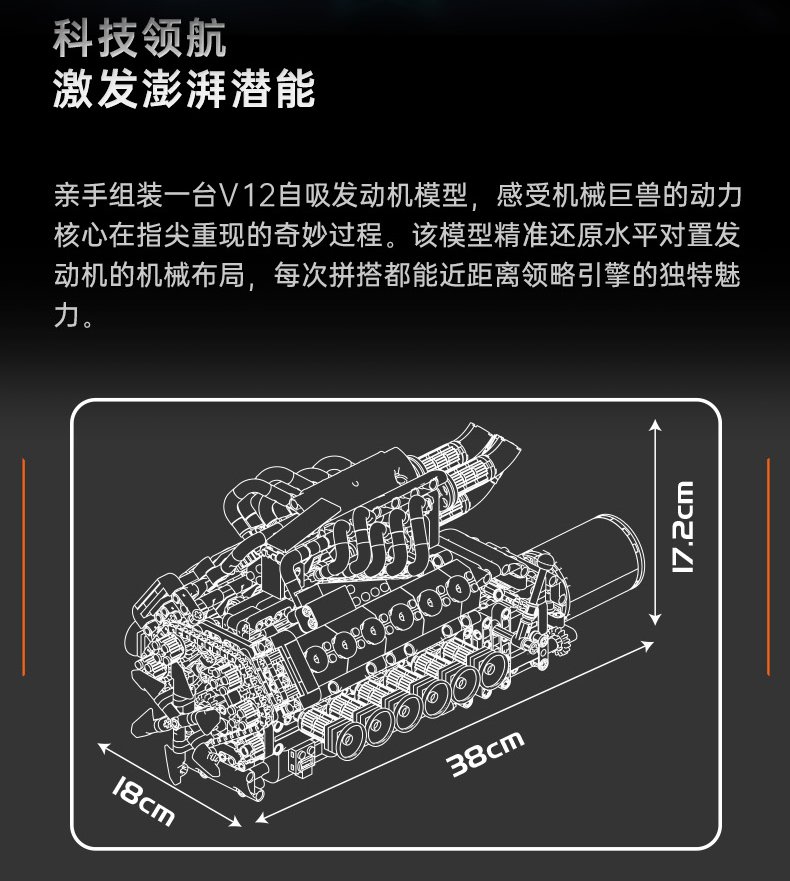 科技领航
激发澎湃潜能

亲手组装一台V12自吸发动机模型，感受机械巨兽的动力核心在指尖重现的奇妙过程。该模型精准还原水平对置发动机的机械布局，每次拼搭都能近距离领略引擎的独特魅力。

17.2cm

38cm

18cm