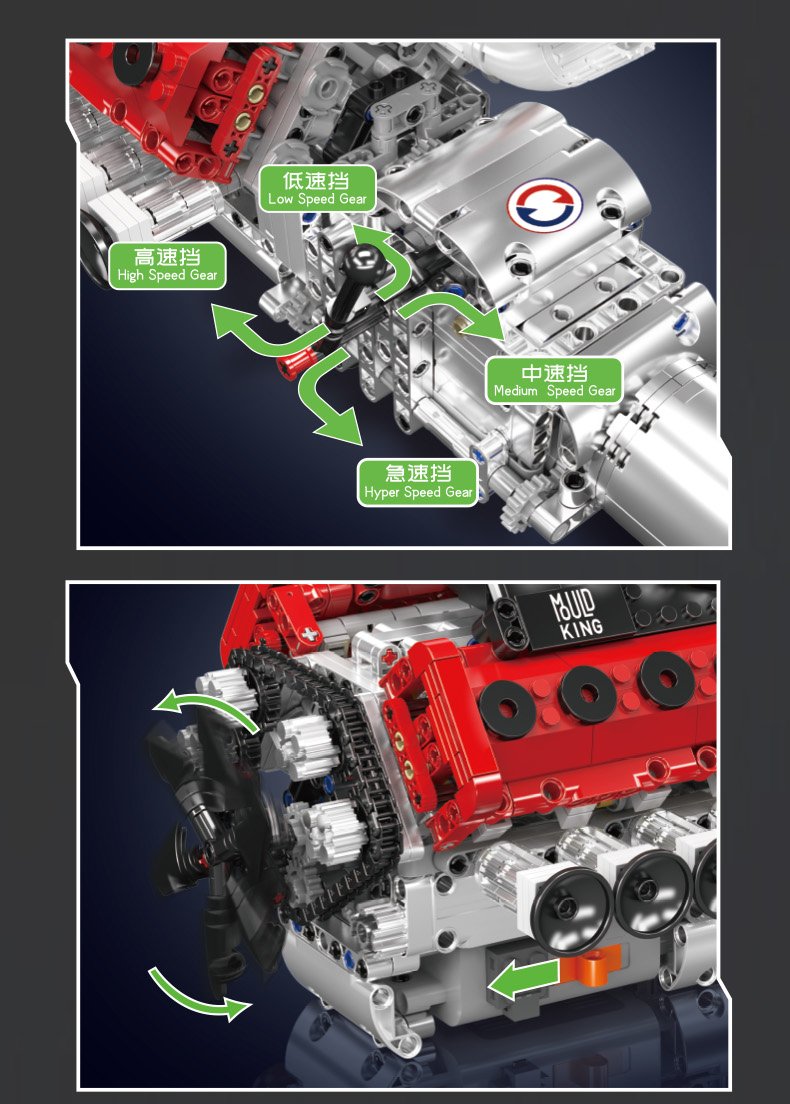 低速挡
Low Speed Gear

高速挡
High Speed Gear

中速挡
Medium Speed Gear

急速挡
Hyper Speed Gear

MOULD KING