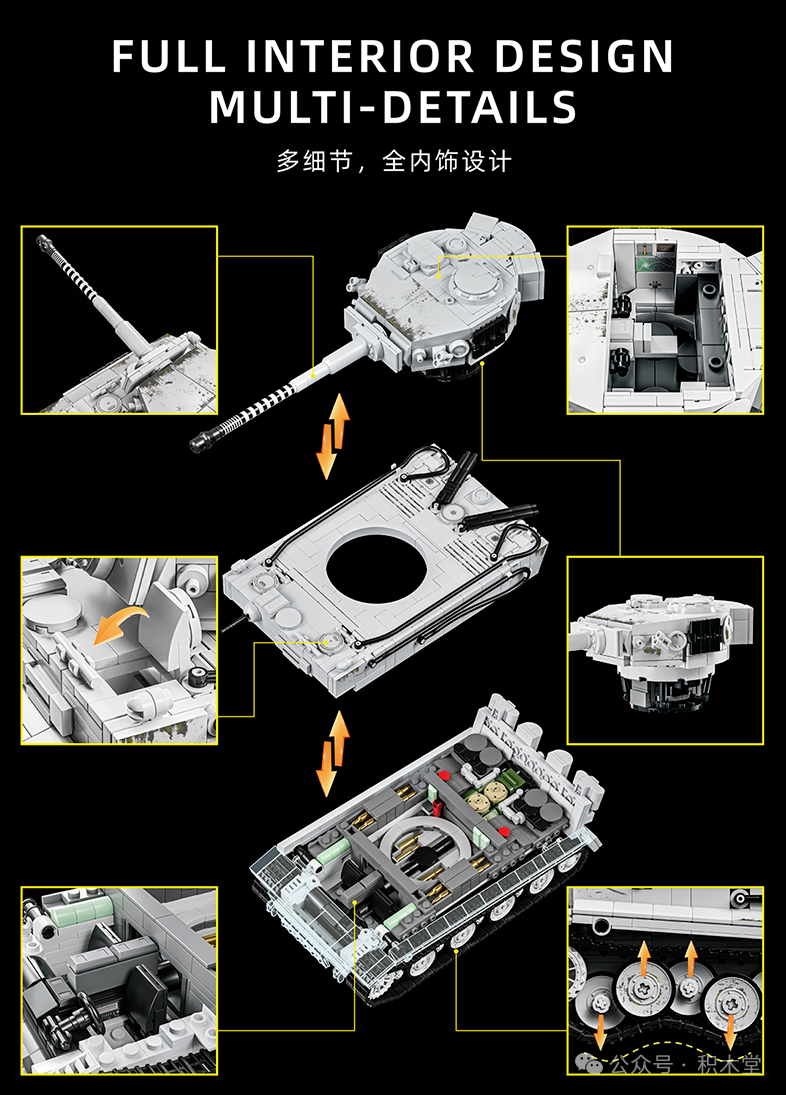 FULL INTERIOR DESIGN
MULTI-DETAILS

多细节，全内饰设计

公众号 · 积木堂