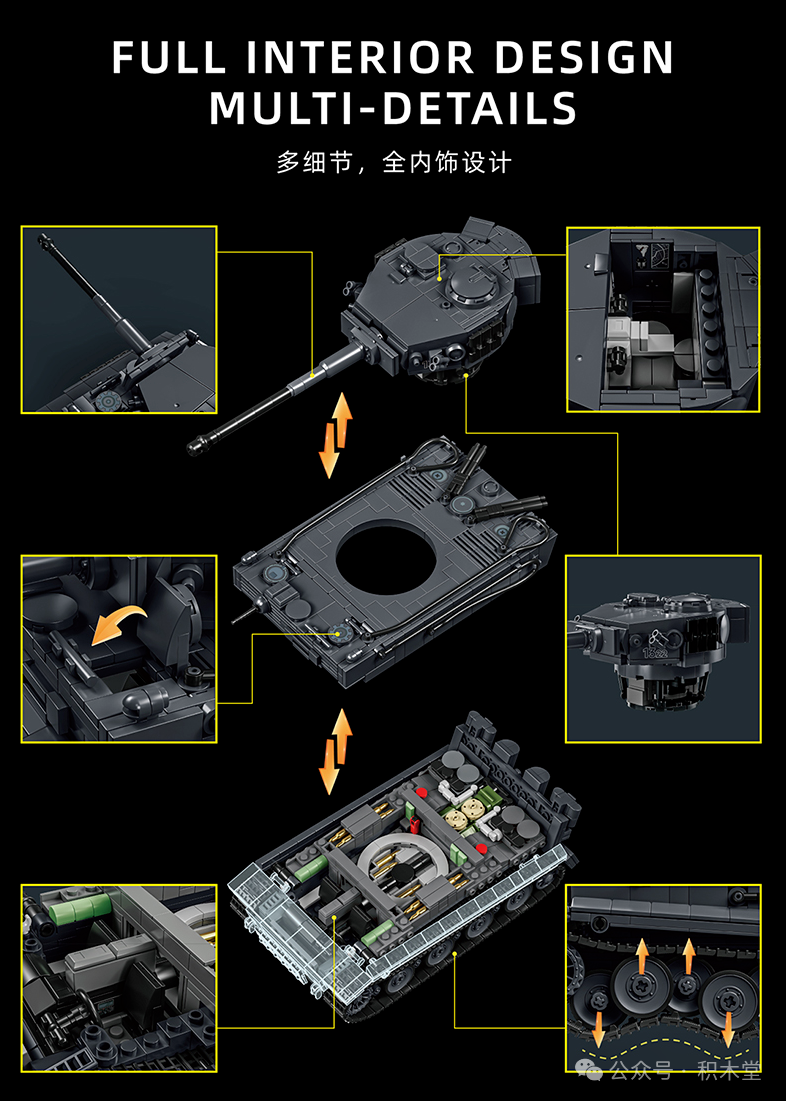 FULL INTERIOR DESIGN
MULTI-DETAILS

多细节，全内饰设计

公众号 · 积木堂