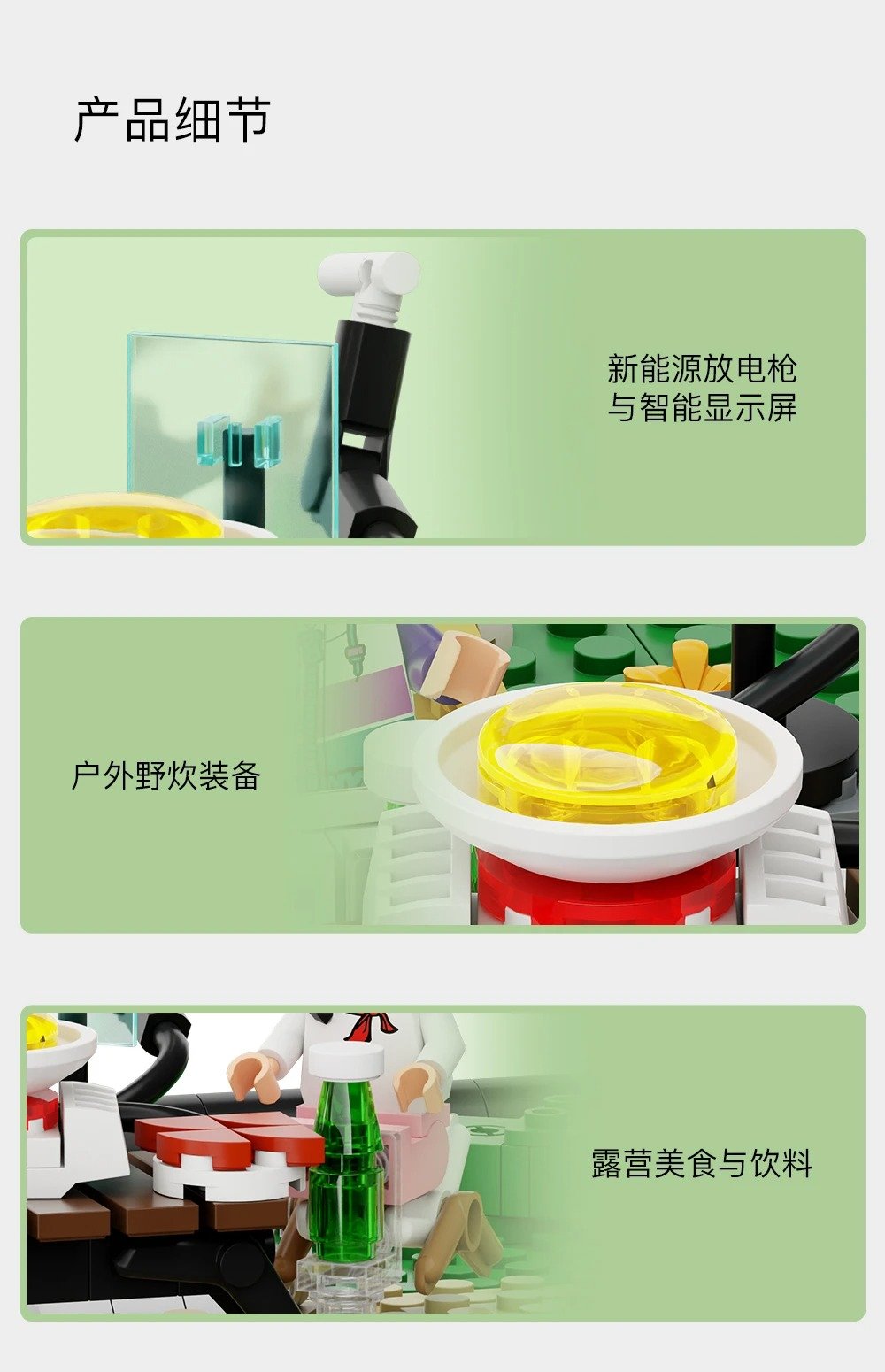 产品细节

新能源放电枪
与智能显示屏

户外野炊装备

露营美食与饮料