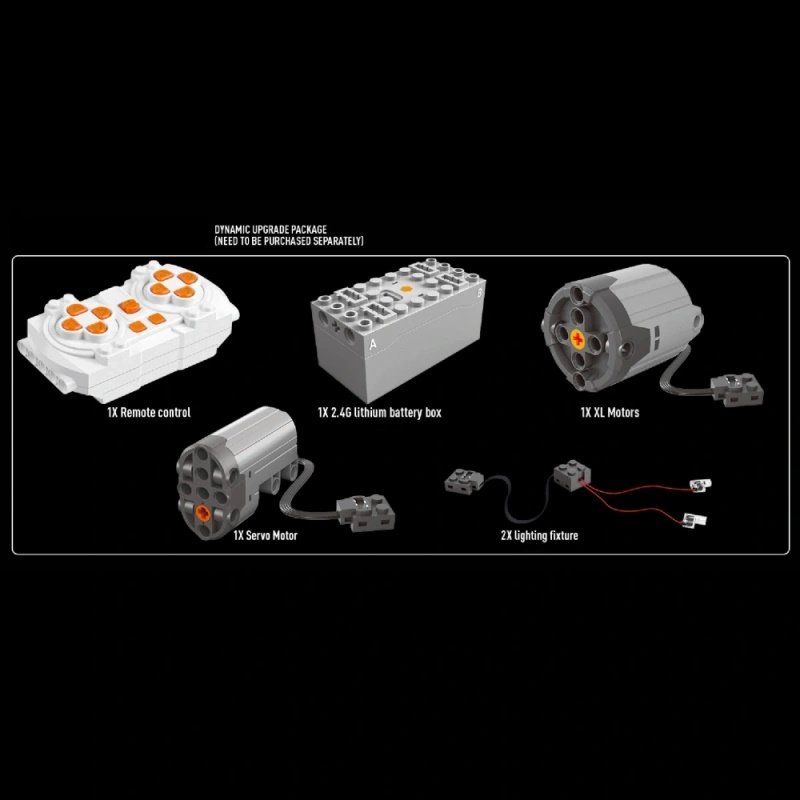 DYNAMIC UPGRADE PACKAGE
(NEED TO BE PURCHASED SEPARATELY)

A

B

1X Remote control

1X 2.4G lithium battery box

1X XL Motors

1X Servo Motor

2X lighting fixture