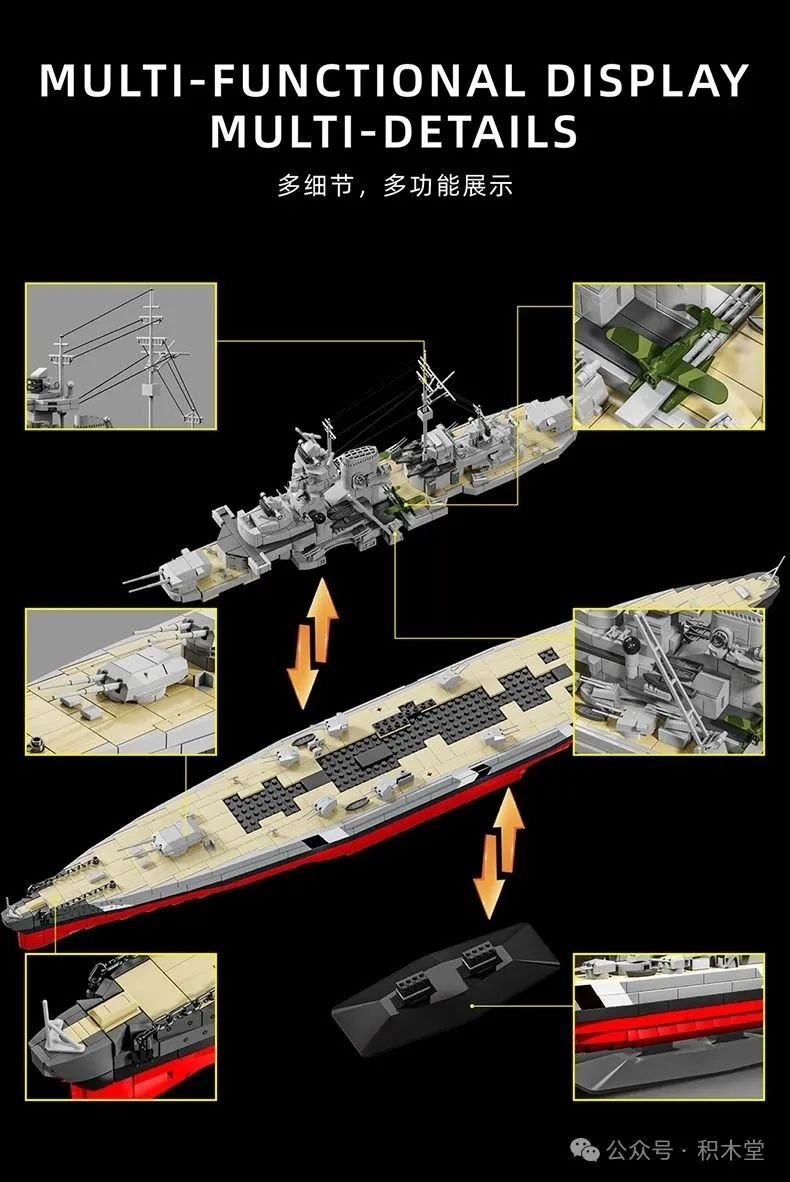 MULTI-FUNCTIONAL DISPLAY
MULTI-DETAILS

多细节，多功能展示

公众号 · 积木堂